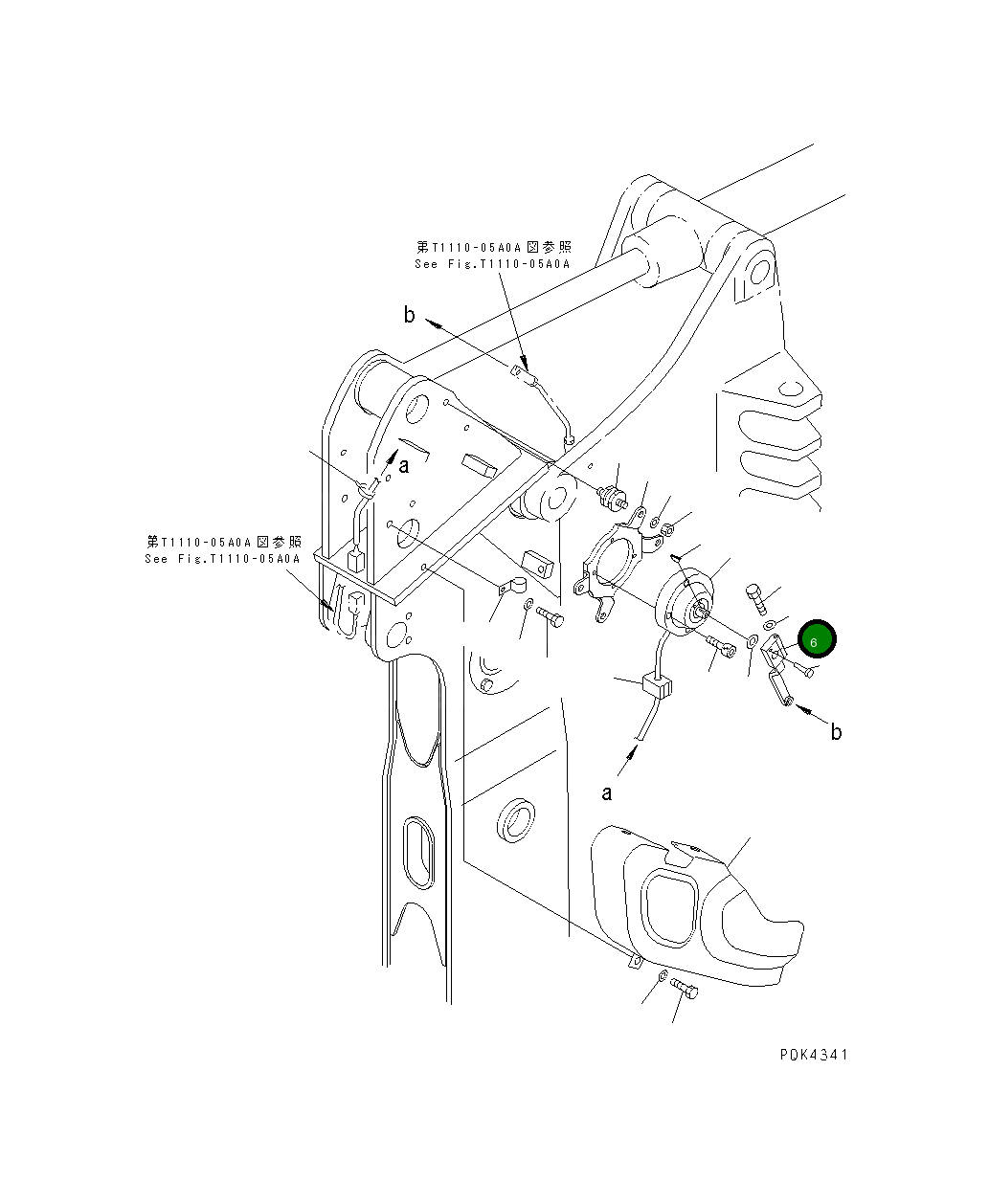 第T1110-05A0A図参照
See Fig.T1110-05A0A

b

a

第T1110-05A0A図参照
See Fig.T1110-05A0A

6

b

a

PDK4341