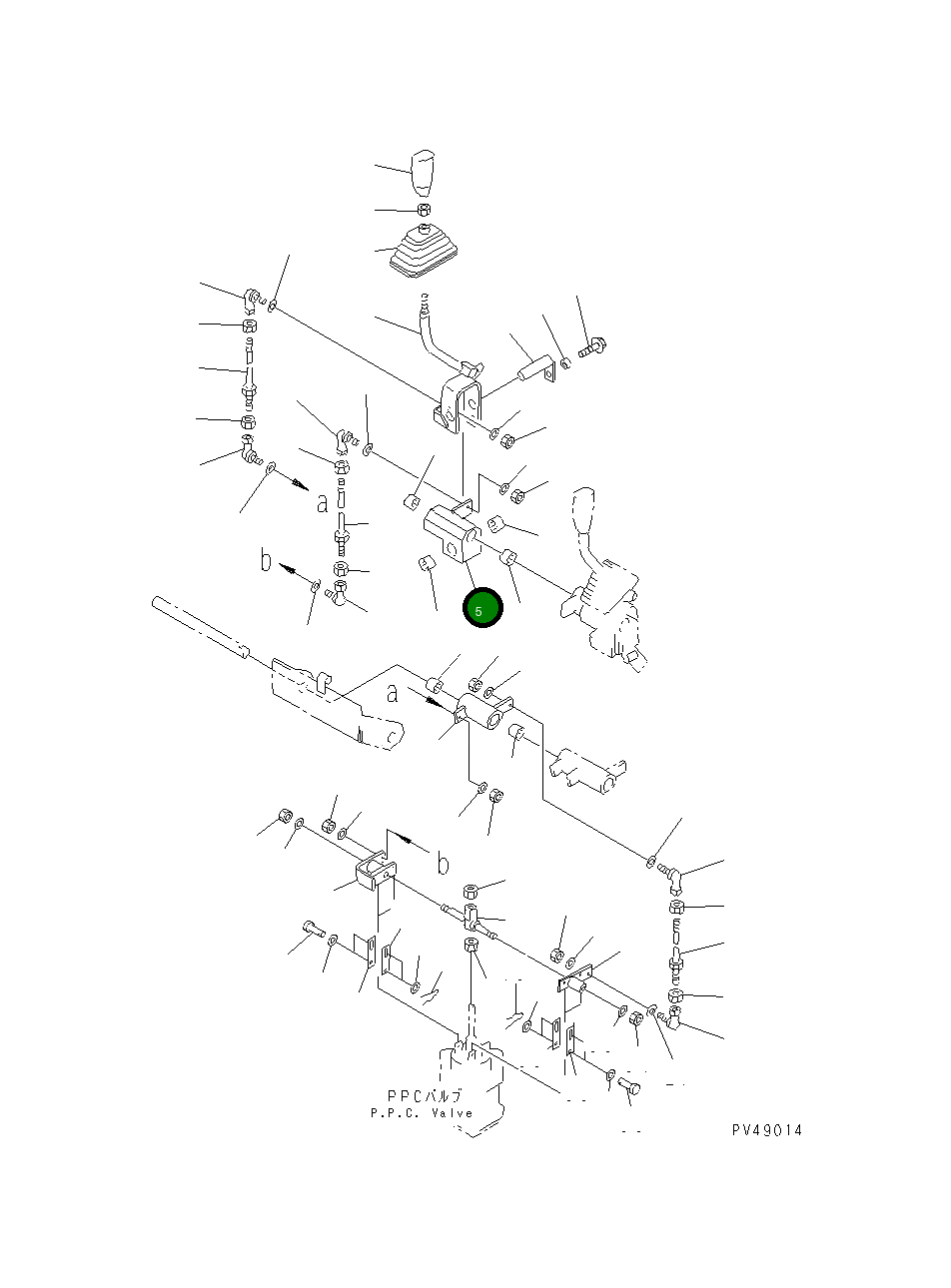 a

b

5

a

b

PPCバルブ
P.P.C. Valve

PV49014