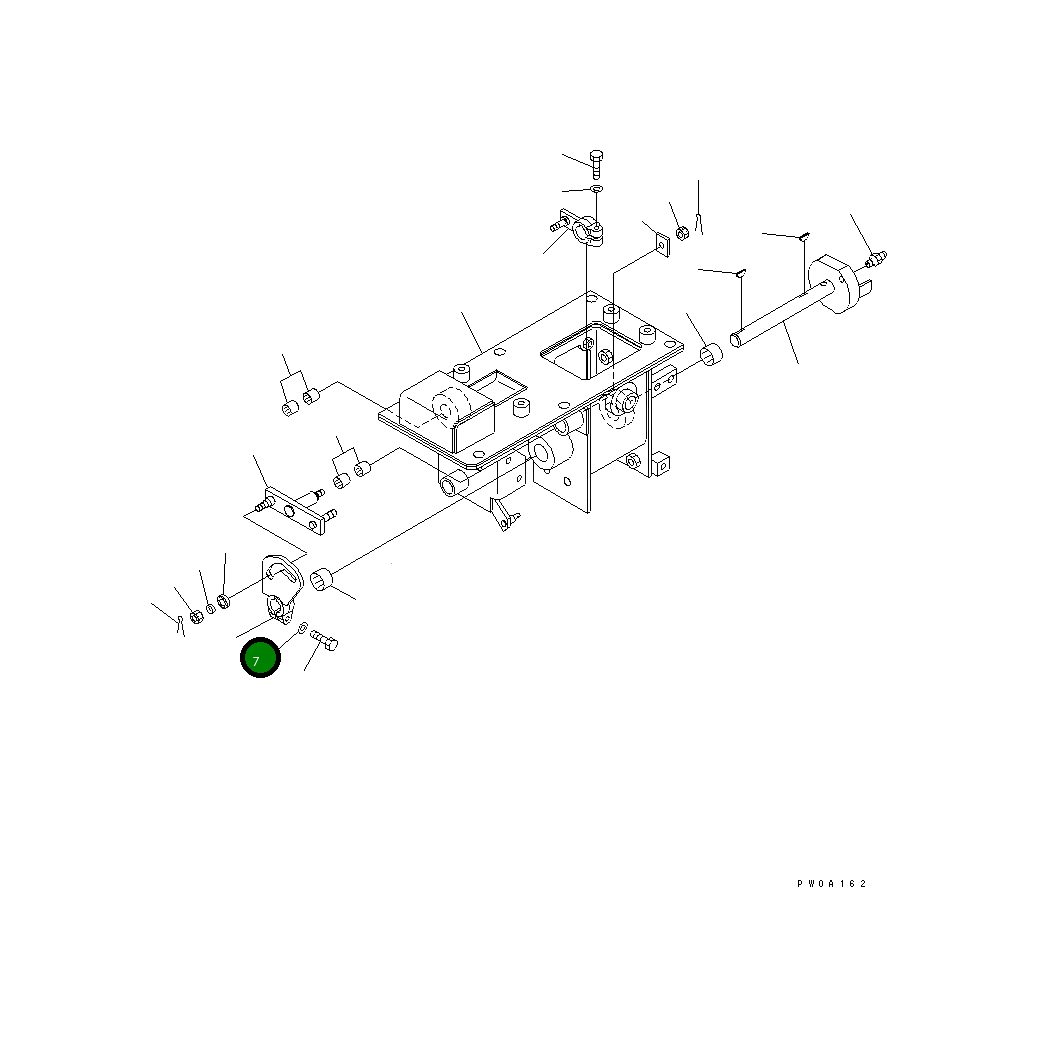 7

PW0A162