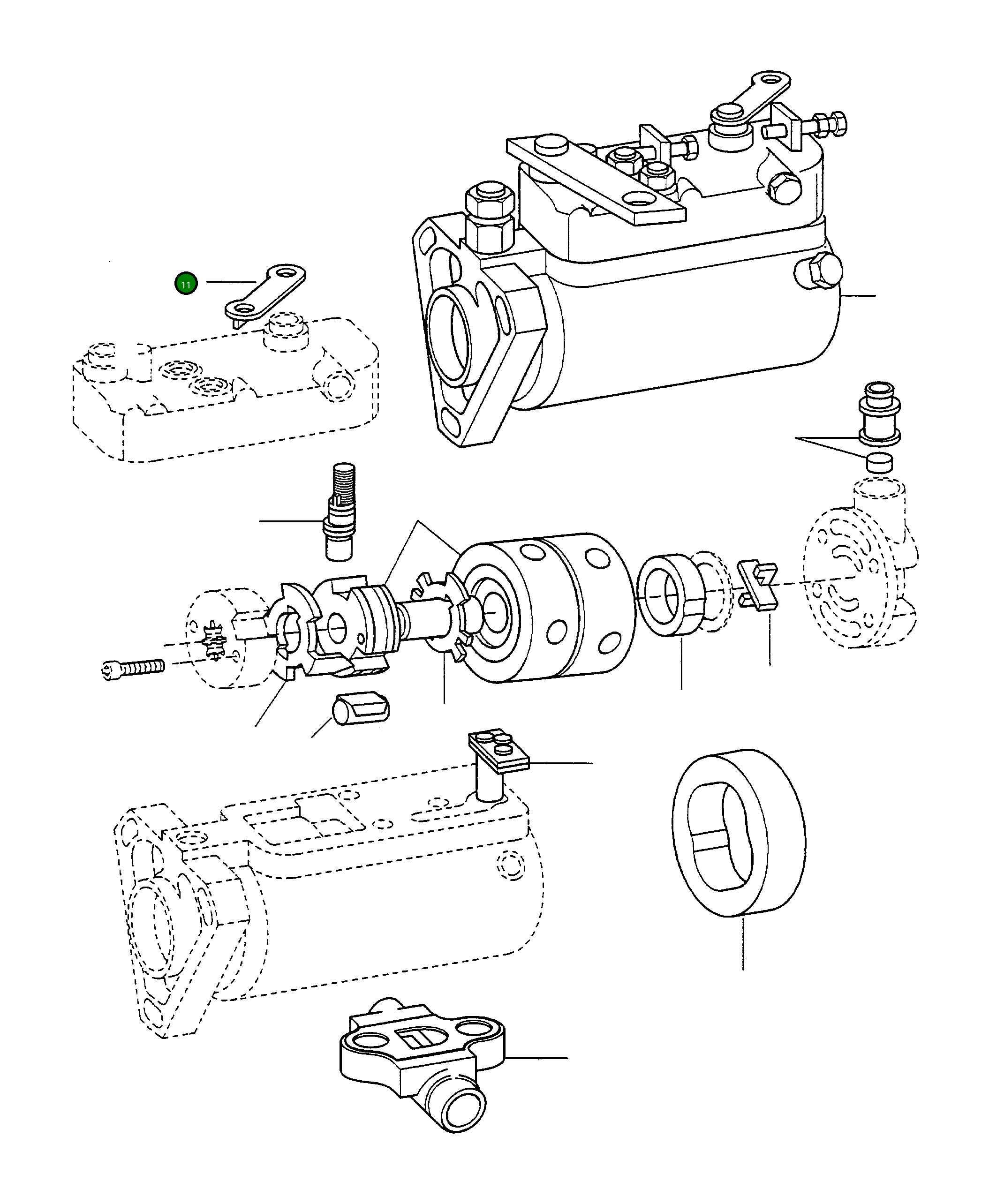 11