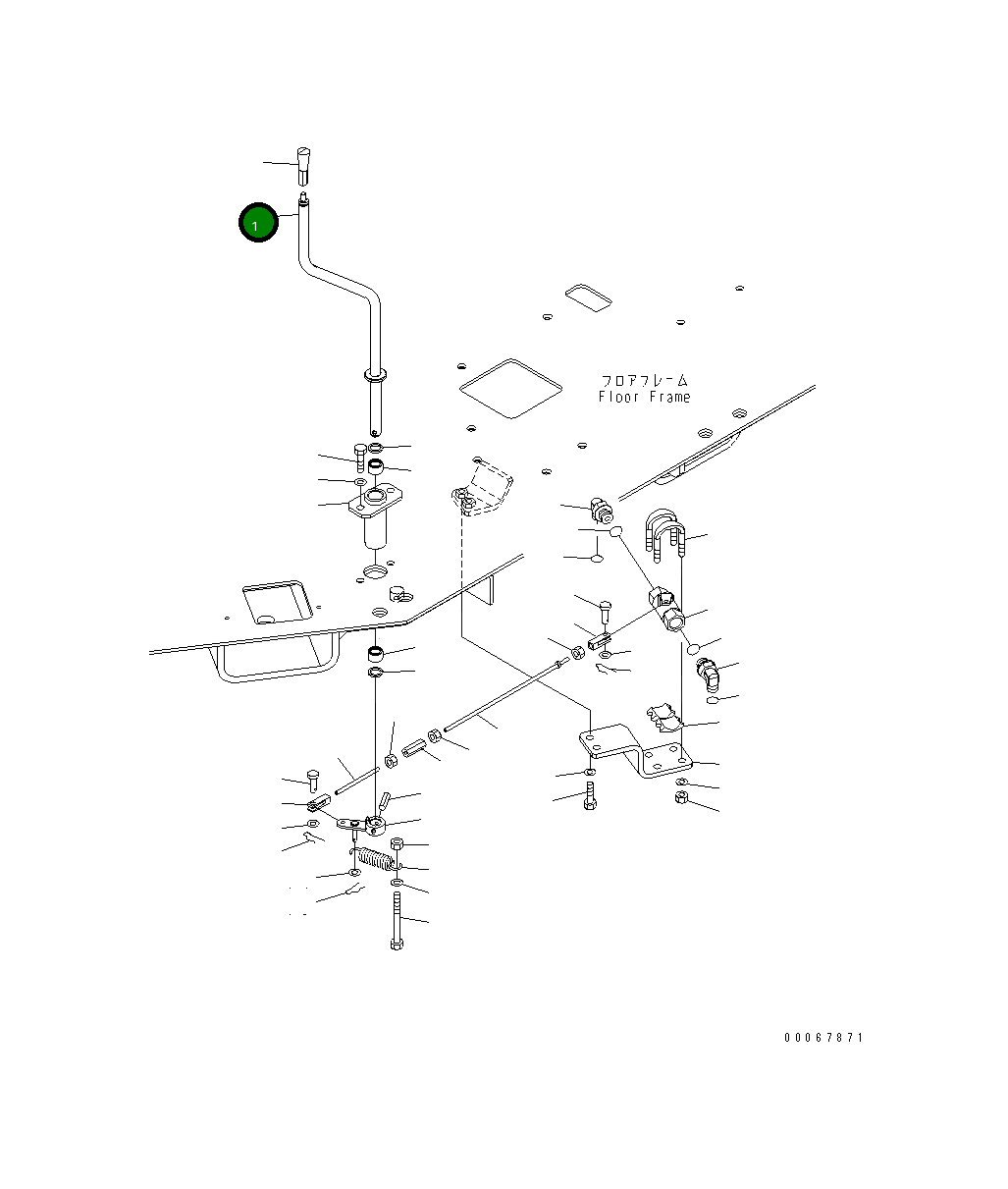 1

フロアフレーム
Floor Frame

00067871