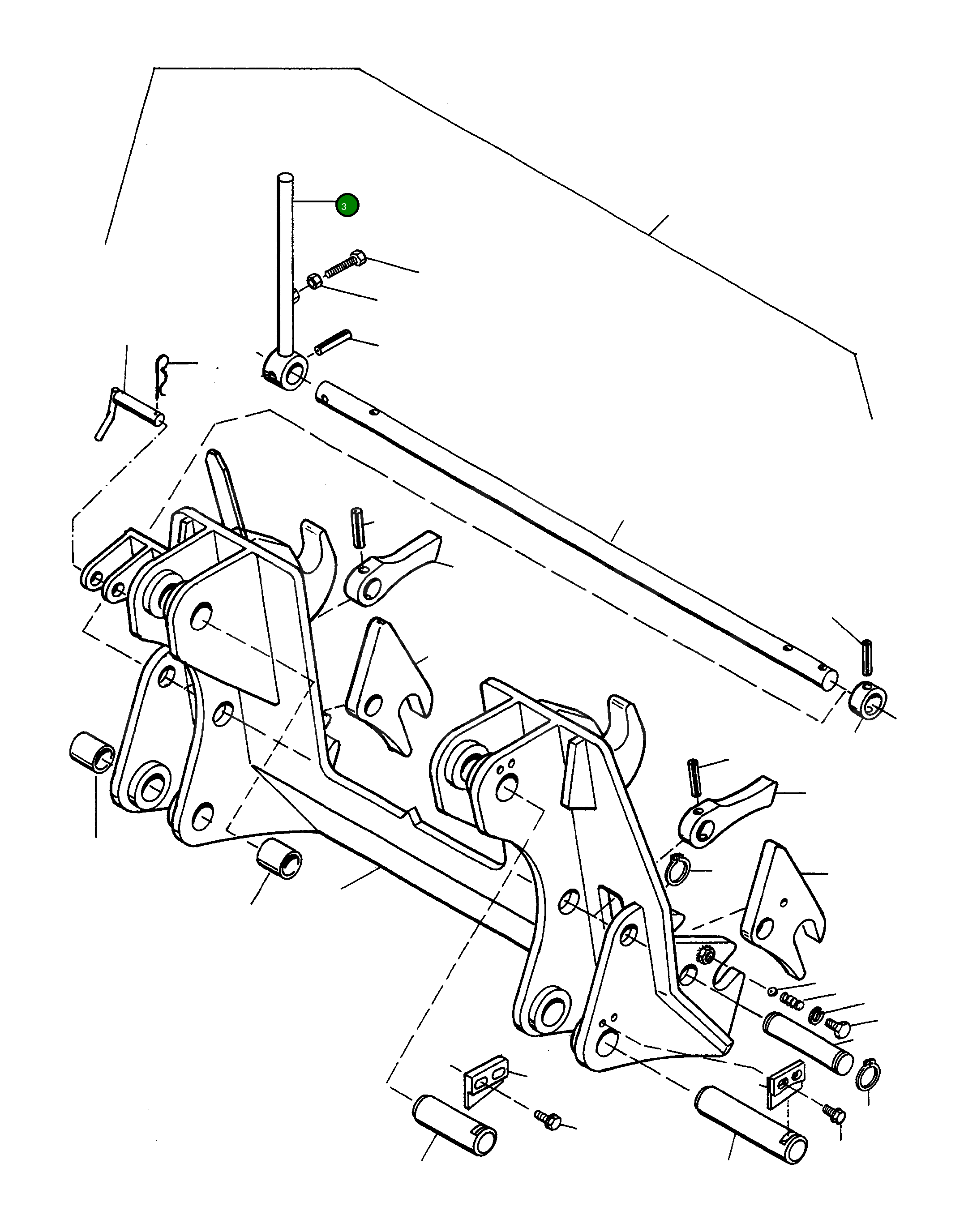 3