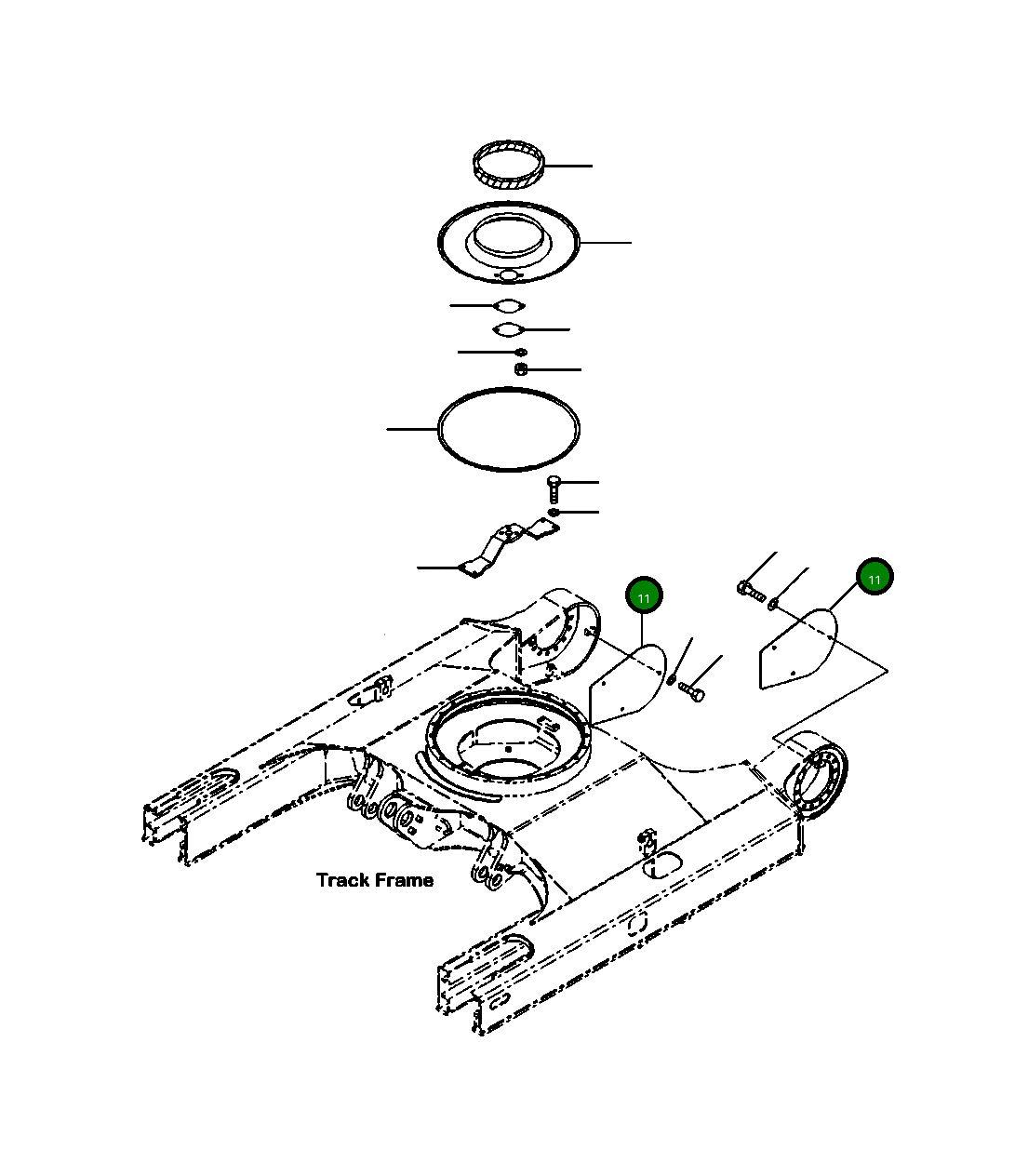 11

11

Track Frame