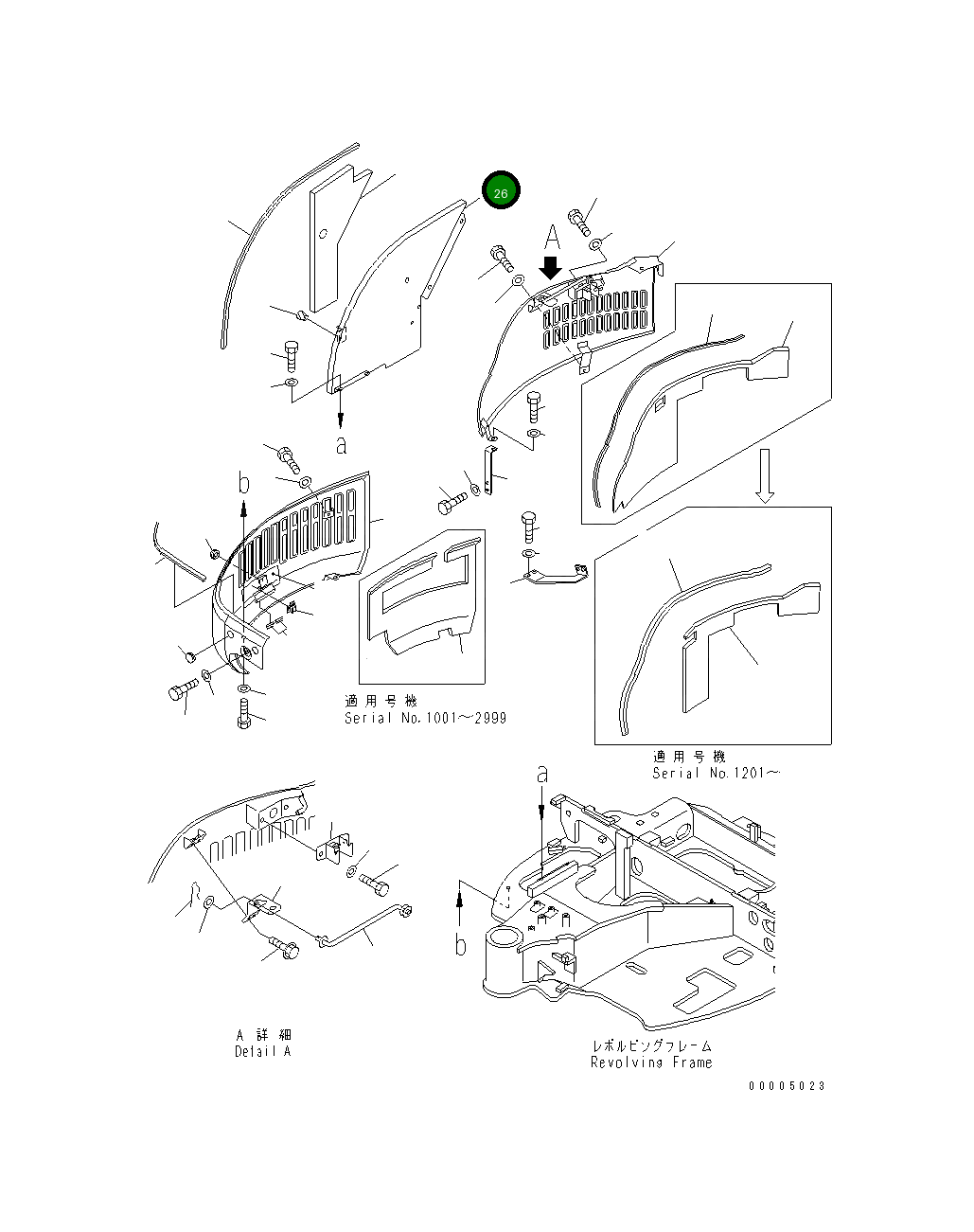 26

A

a

b

適用号機
Serial No.1001～2999

適用号機
Serial No.1201～

a

b

A 詳細
Detail A

レボルビングフレーム
Revolving Frame

00005023