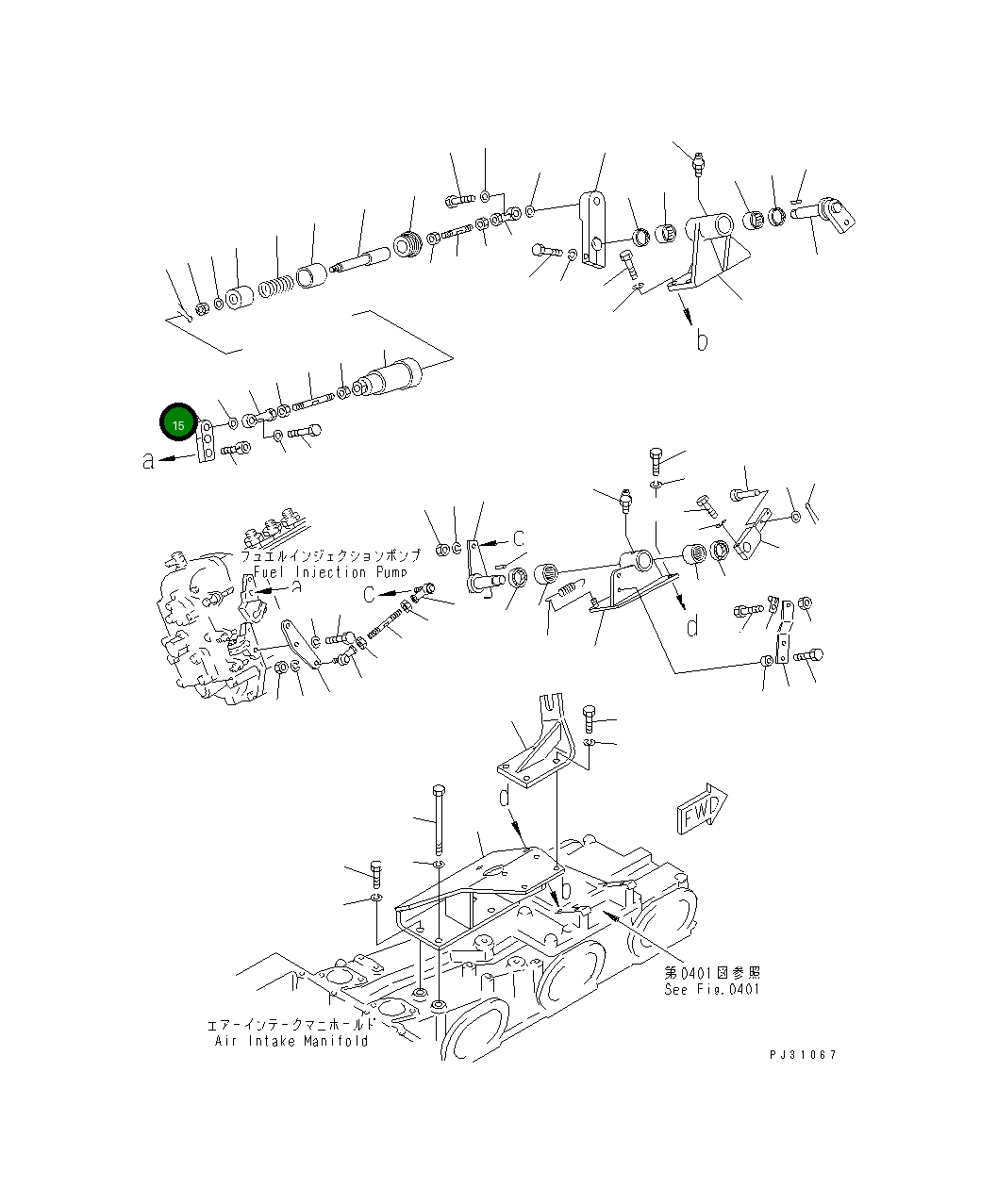 b

15

a

フュエルインジェクションポンプ
Fuel Injection Pump

a

C

C

d

d

FWD

b

第0401図参照
See Fig.0401

エアーインテークマニホールド
Air Intake Manifold

PJ31067