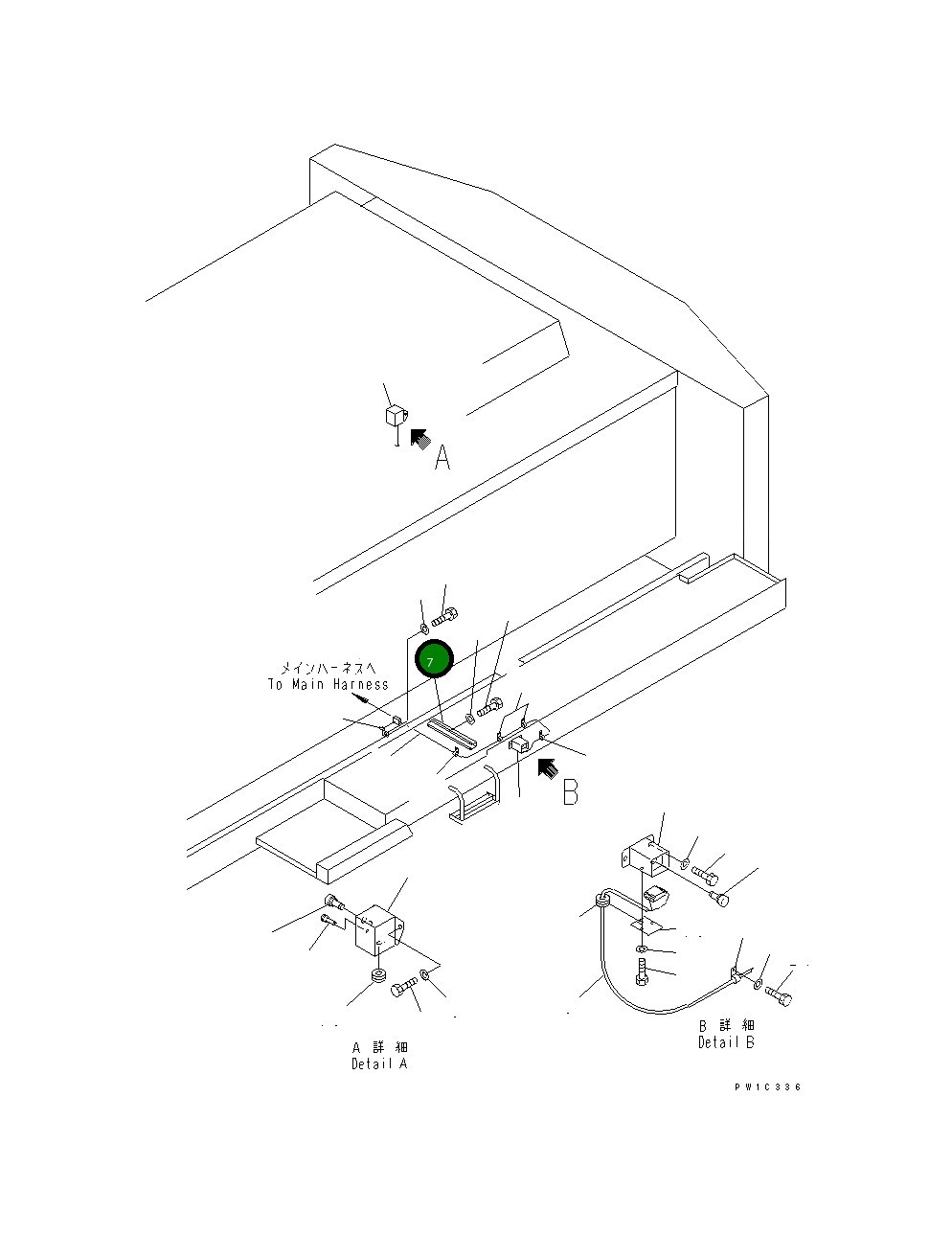 A

7

メインハーネスへ
To Main Harness

B

A 詳 細
Detail A

B 詳 細
Detail B

PW1C336