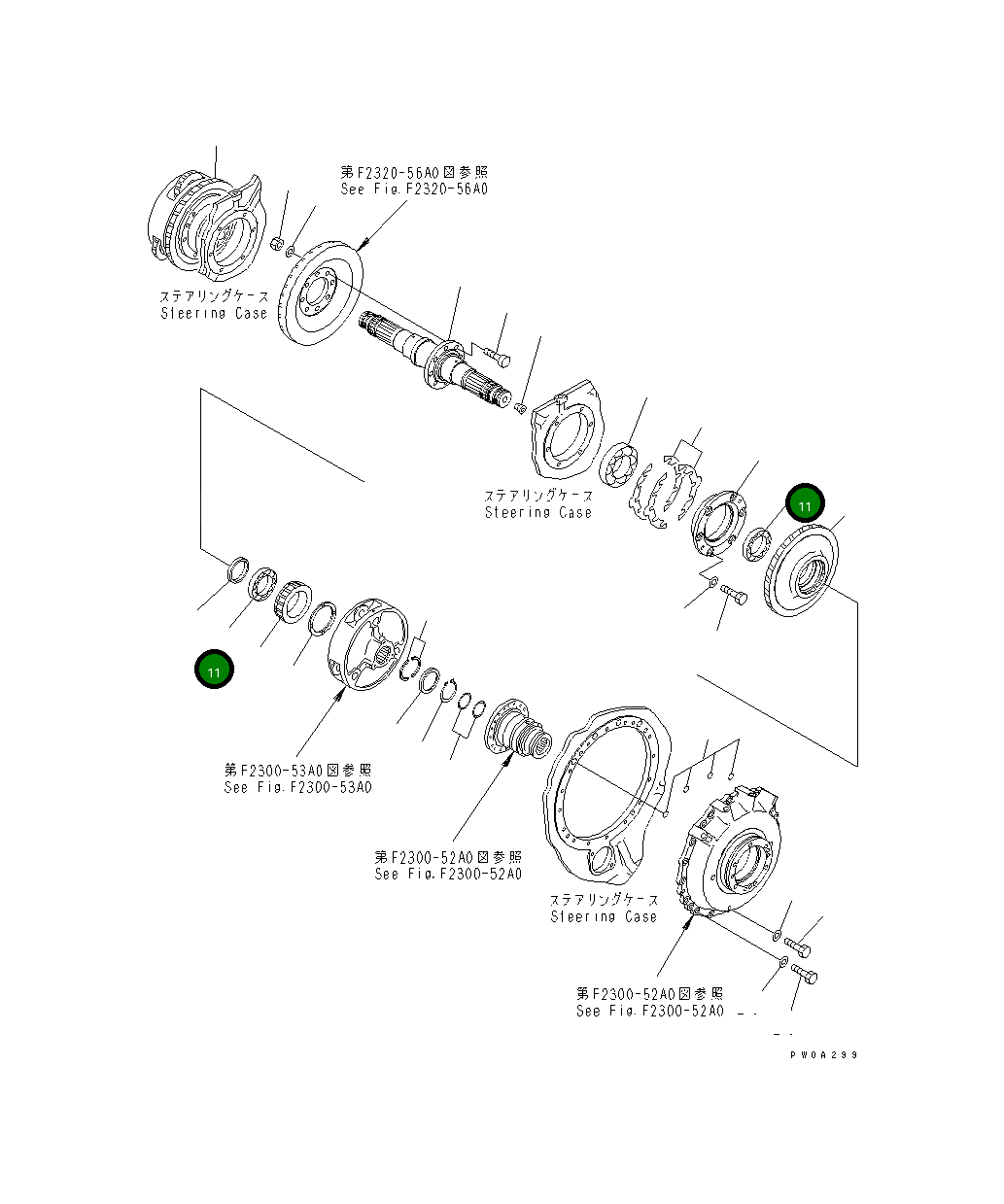 第F2320-56A0図参照
See Fig.F2320-56A0

ステアリングケース
Steering Case

ステアリングケース
Steering Case

11

11

第F2300-53A0図参照
See Fig.F2300-53A0

第F2300-52A0図参照
See Fig.F2300-52A0

ステアリングケース
Steering Case

第F2300-52A0図参照
See Fig.F2300-52A0

PW0A299