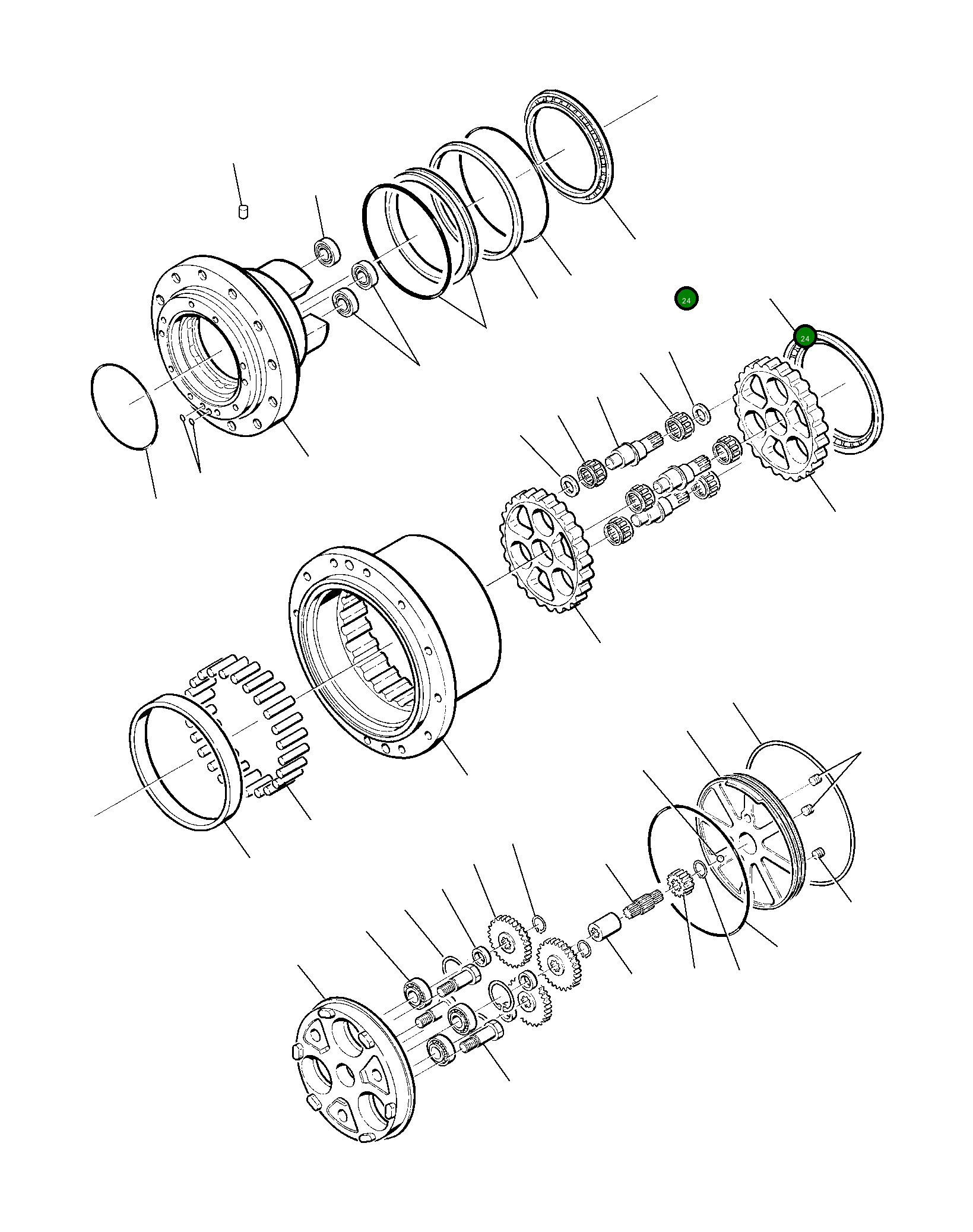 24
24