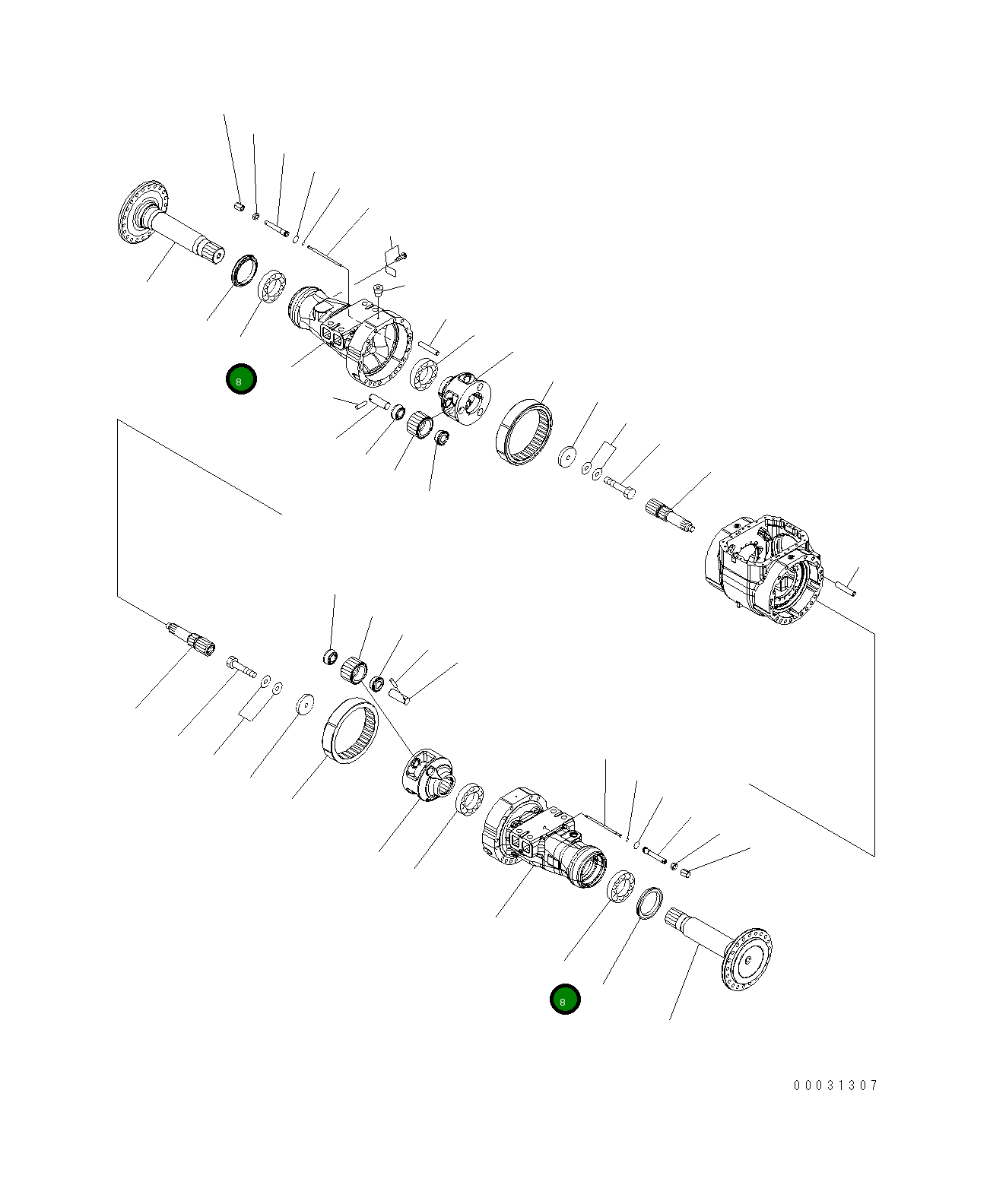 8

8

00031307