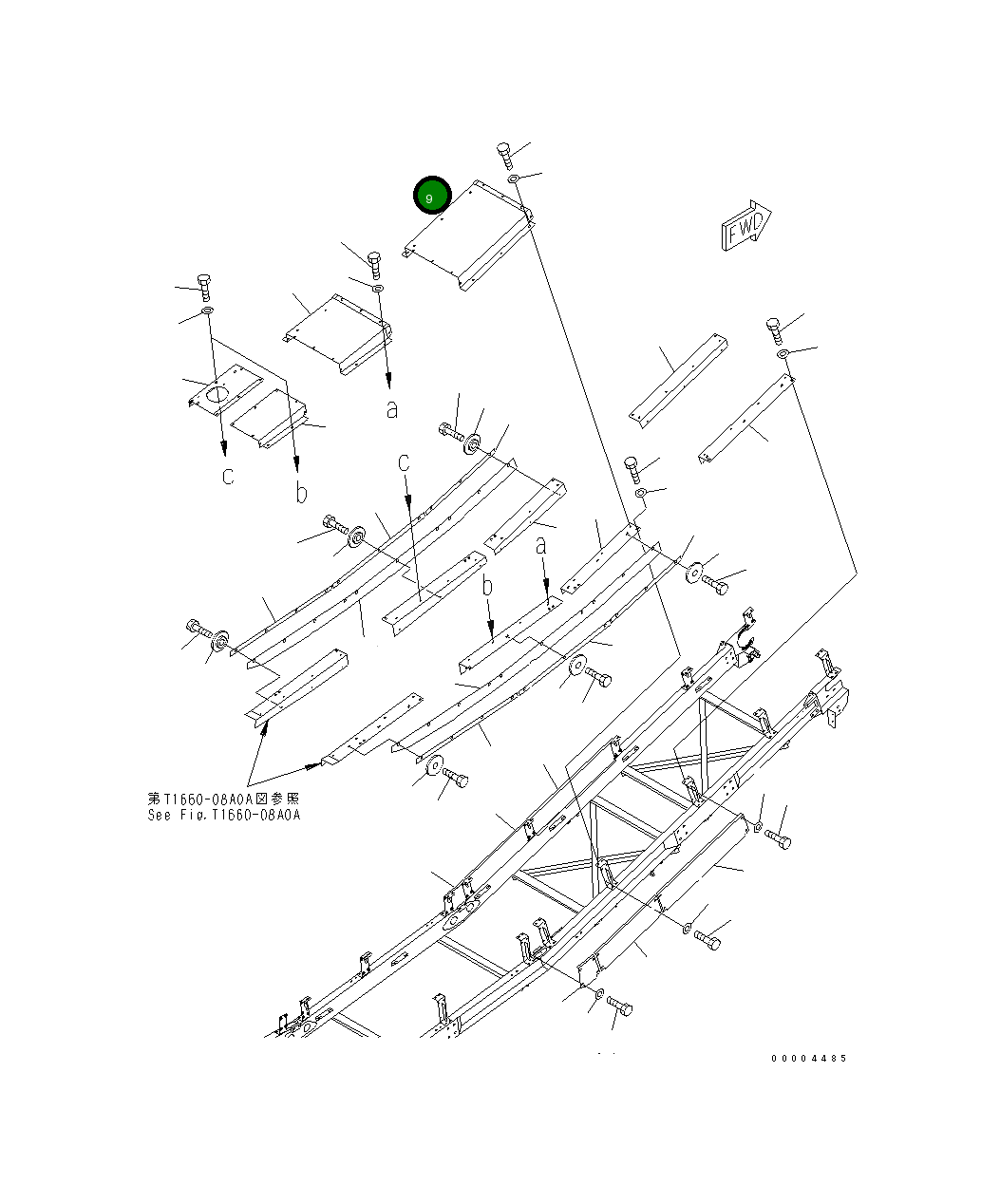 9

FWD

a

c

b

c

a

b

第T1660-08A0A図参照
See Fig.T1660-08A0A

00004485