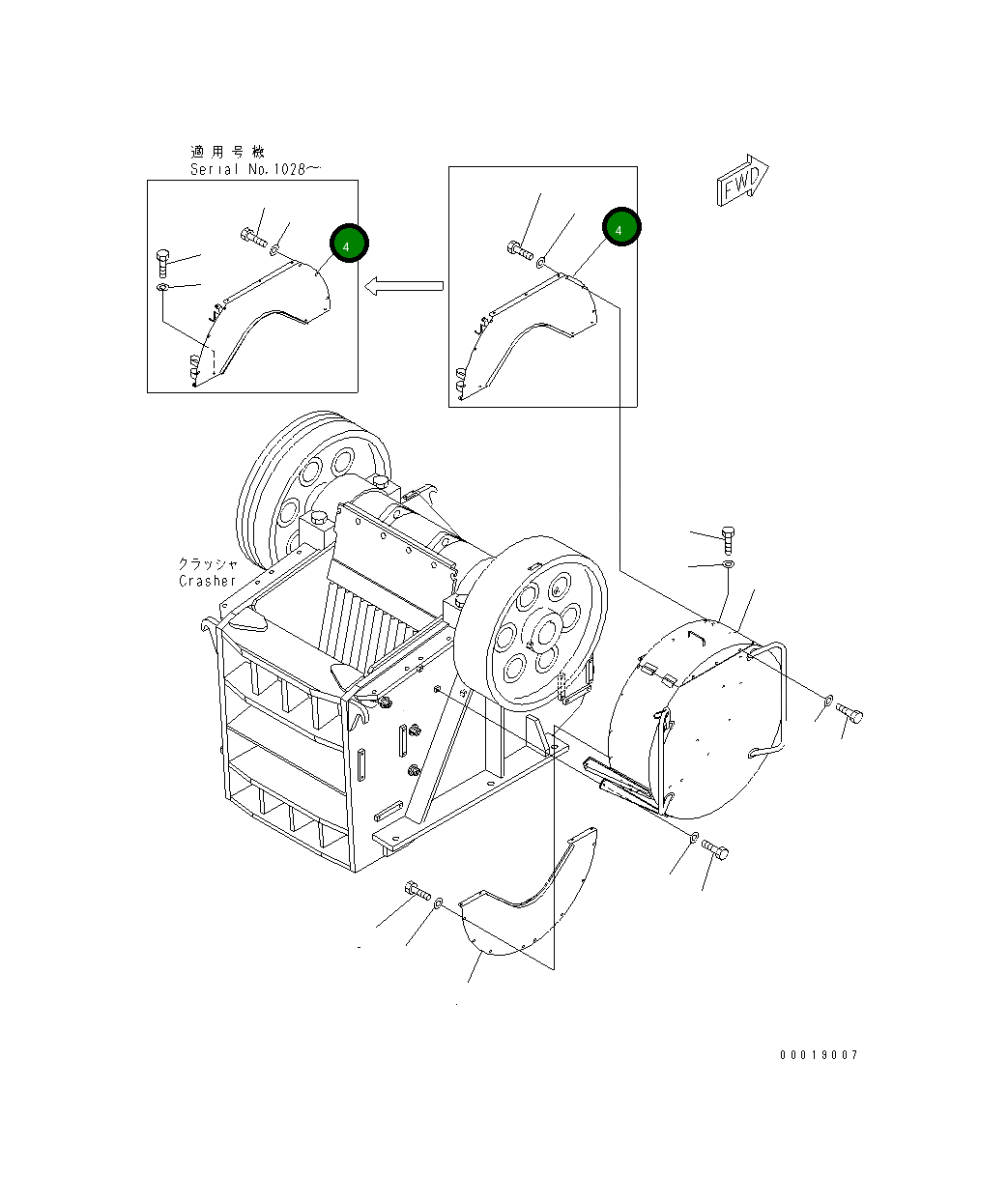 適用号機
Serial No.1028~

4

4

FWD

クラッシャ
Crasher

00019007