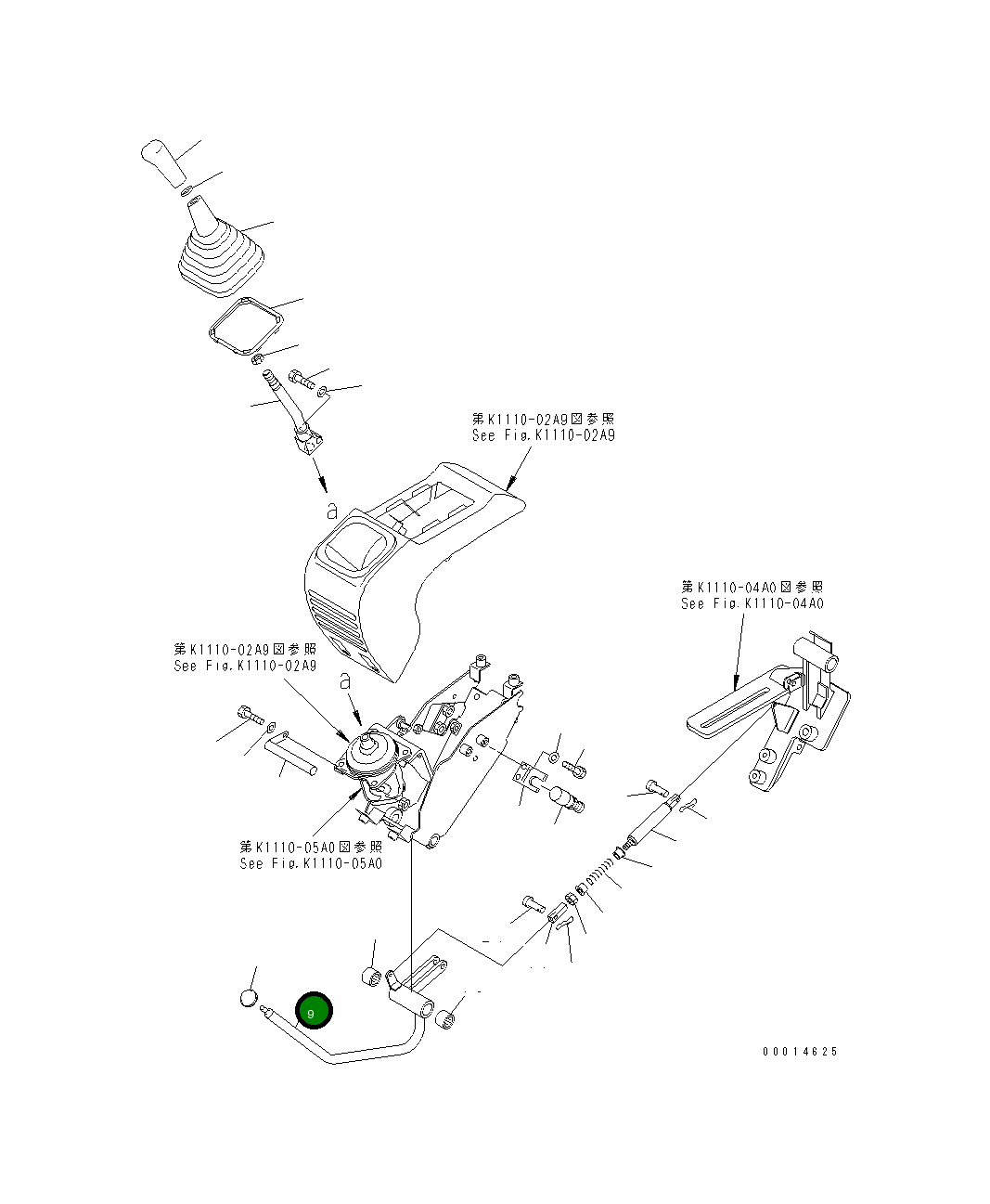 第K1110-02A9図参照
See Fig.K1110-02A9

a

第K1110-04A0図参照
See Fig.K1110-04A0

第K1110-02A9図参照
See Fig.K1110-02A9

a

第K1110-05A0図参照
See Fig.K1110-05A0

9

00014625