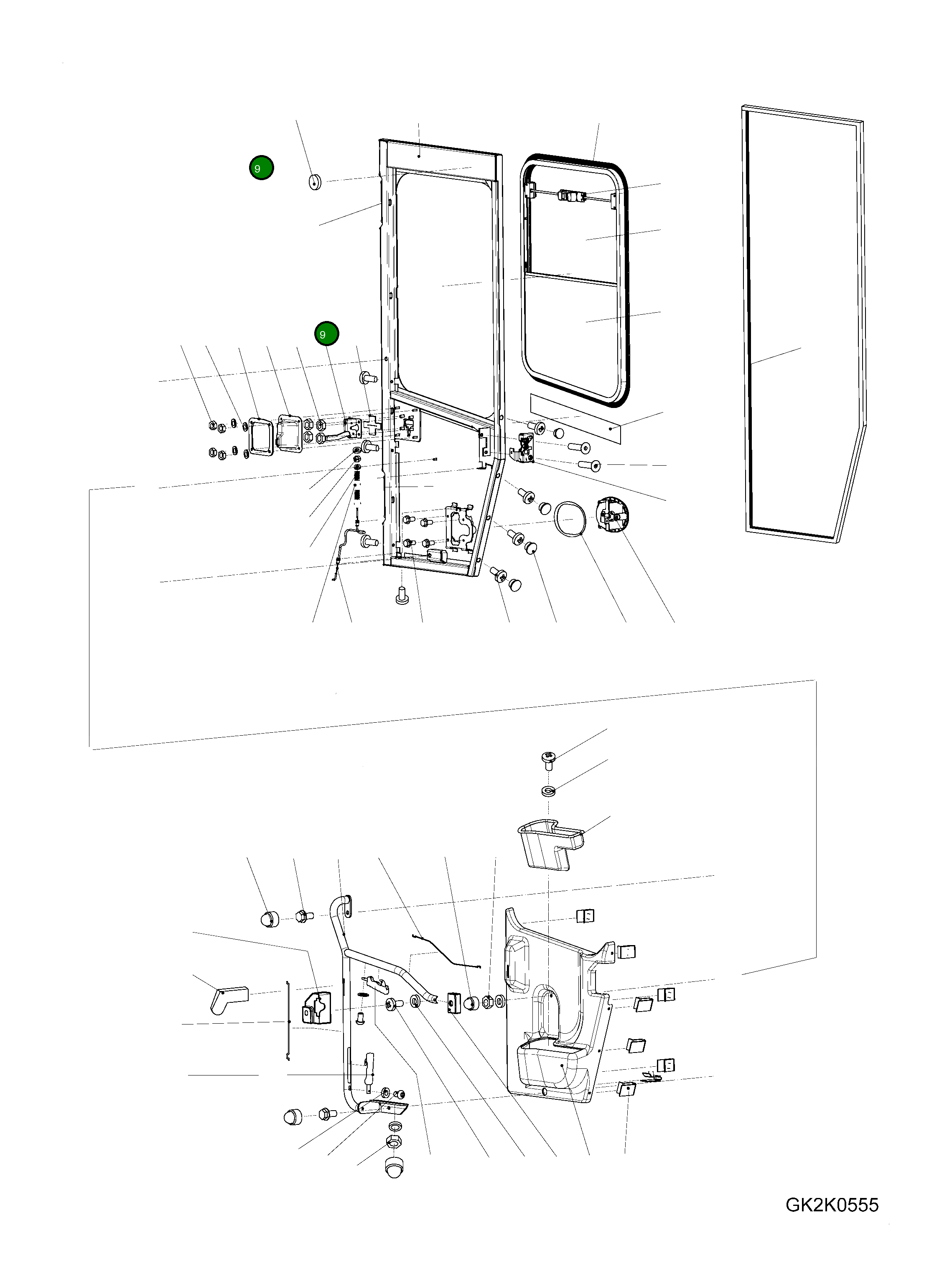 9

9

GK2K0555