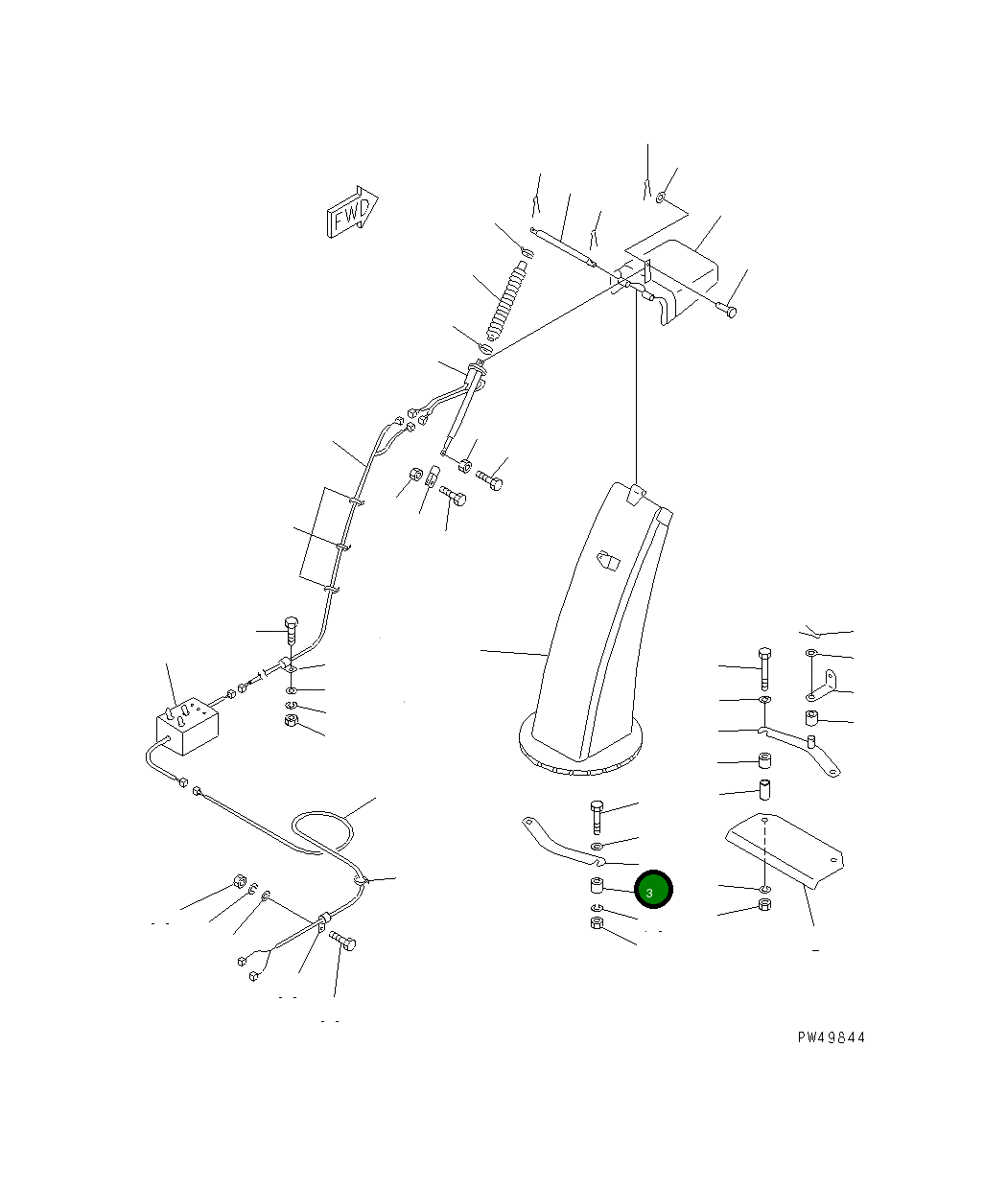 FWD

3

PW49844