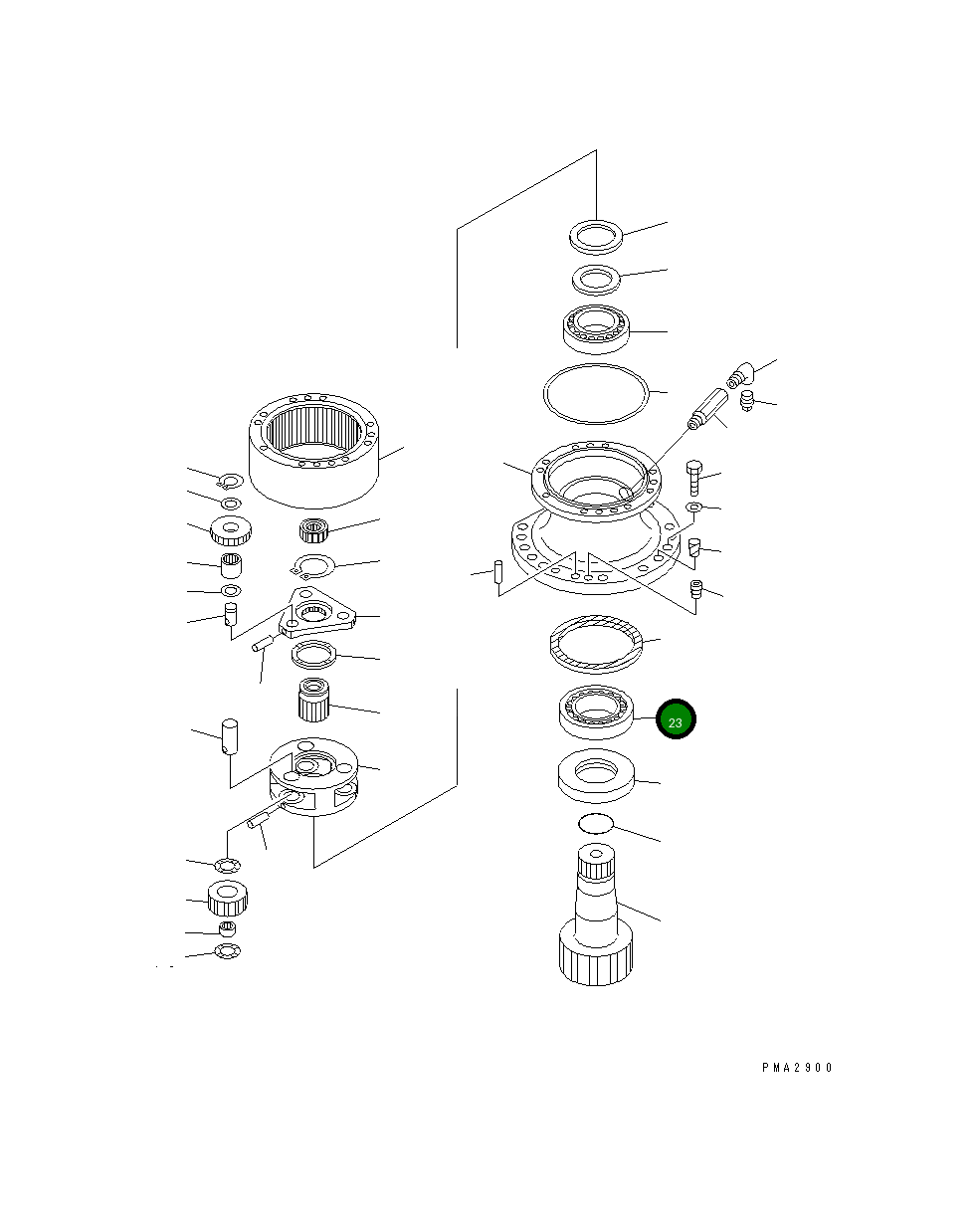 23

PMA2900