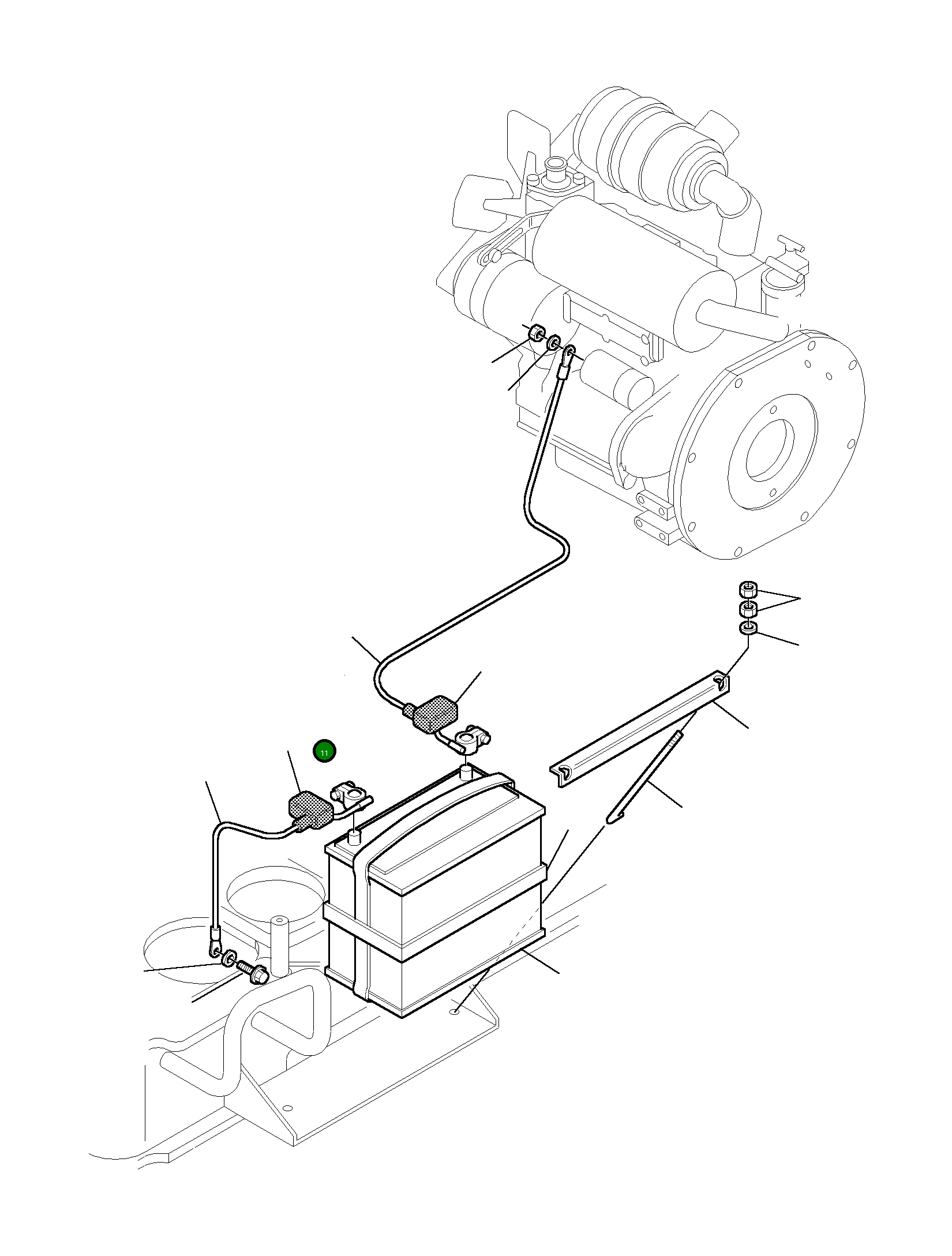 11