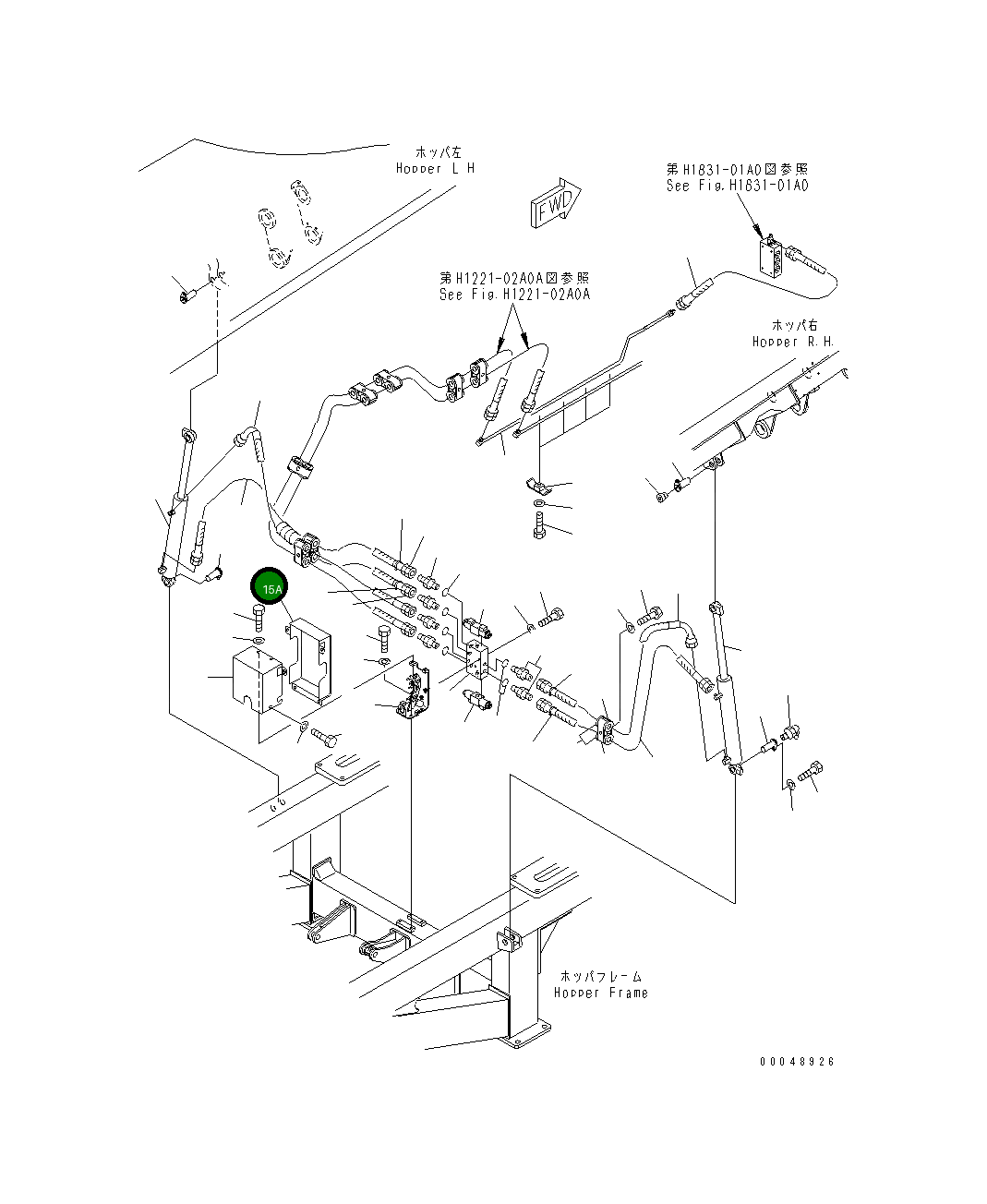 ホッパ左
Hopper L H

FWD

第H1831-01A0図参照
See Fig.H1831-01A0

第H1221-02A0A図参照
See Fig.H1221-02A0A

ホッパ右
Hopper R.H.

15A

ホッパフレーム
Hopper Frame

00048926