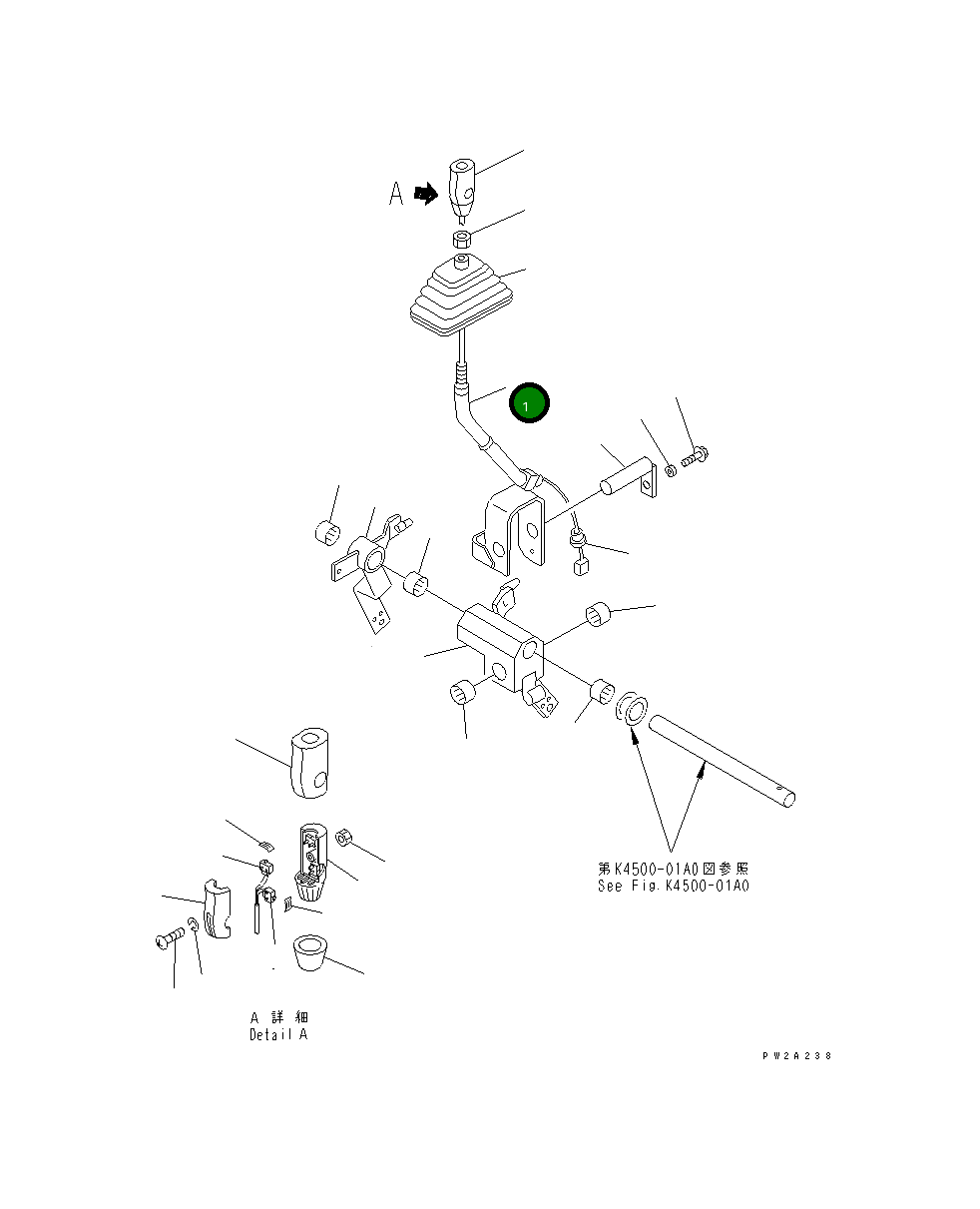 A

1

第K4500-01A0図参照
See Fig.K4500-01A0

A 詳 細
Detail A

PW2A238