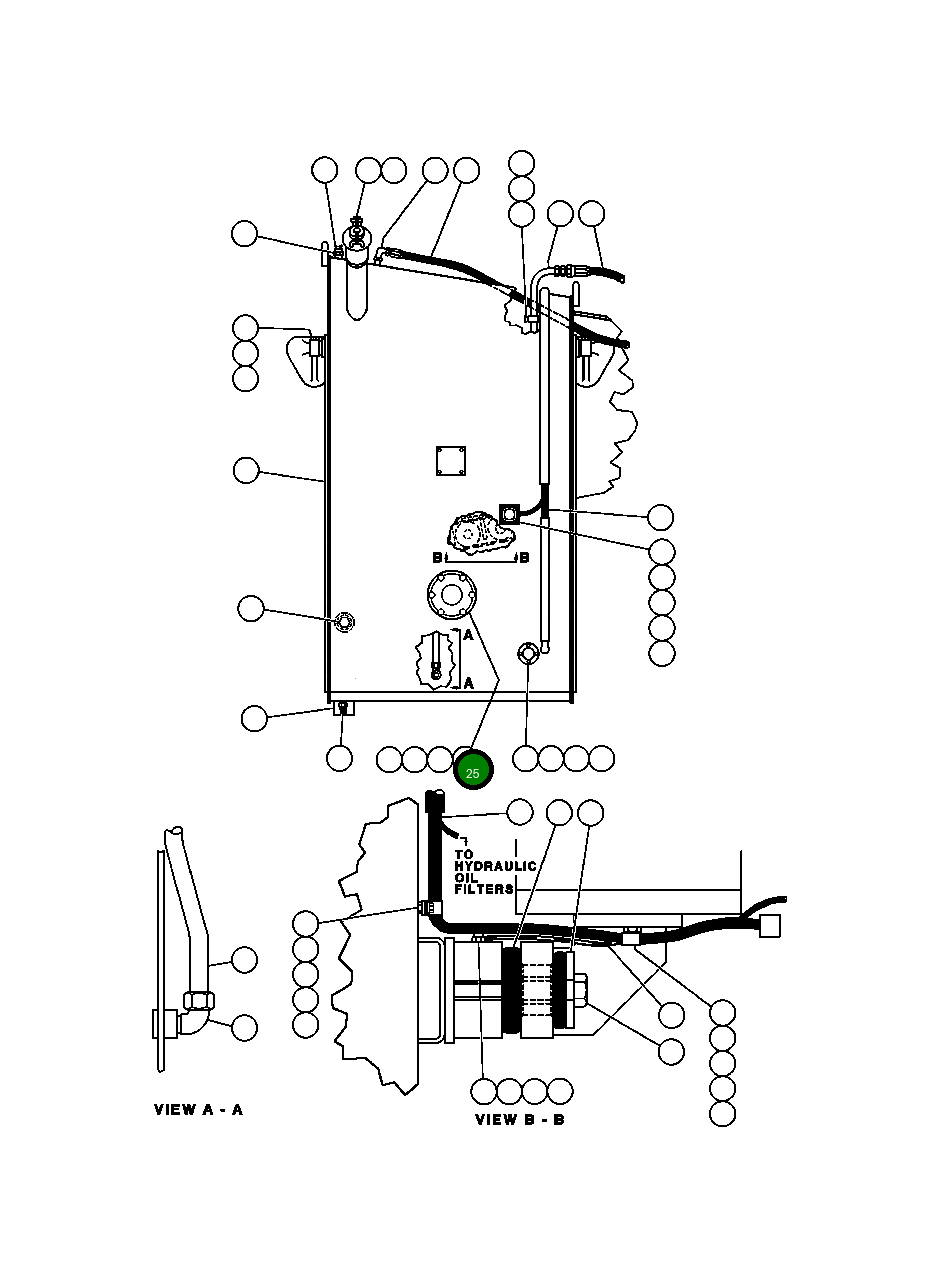 B B
A
A
25
TO HYDRAULIC OIL FILTERS
VIEW A - A
VIEW B - B