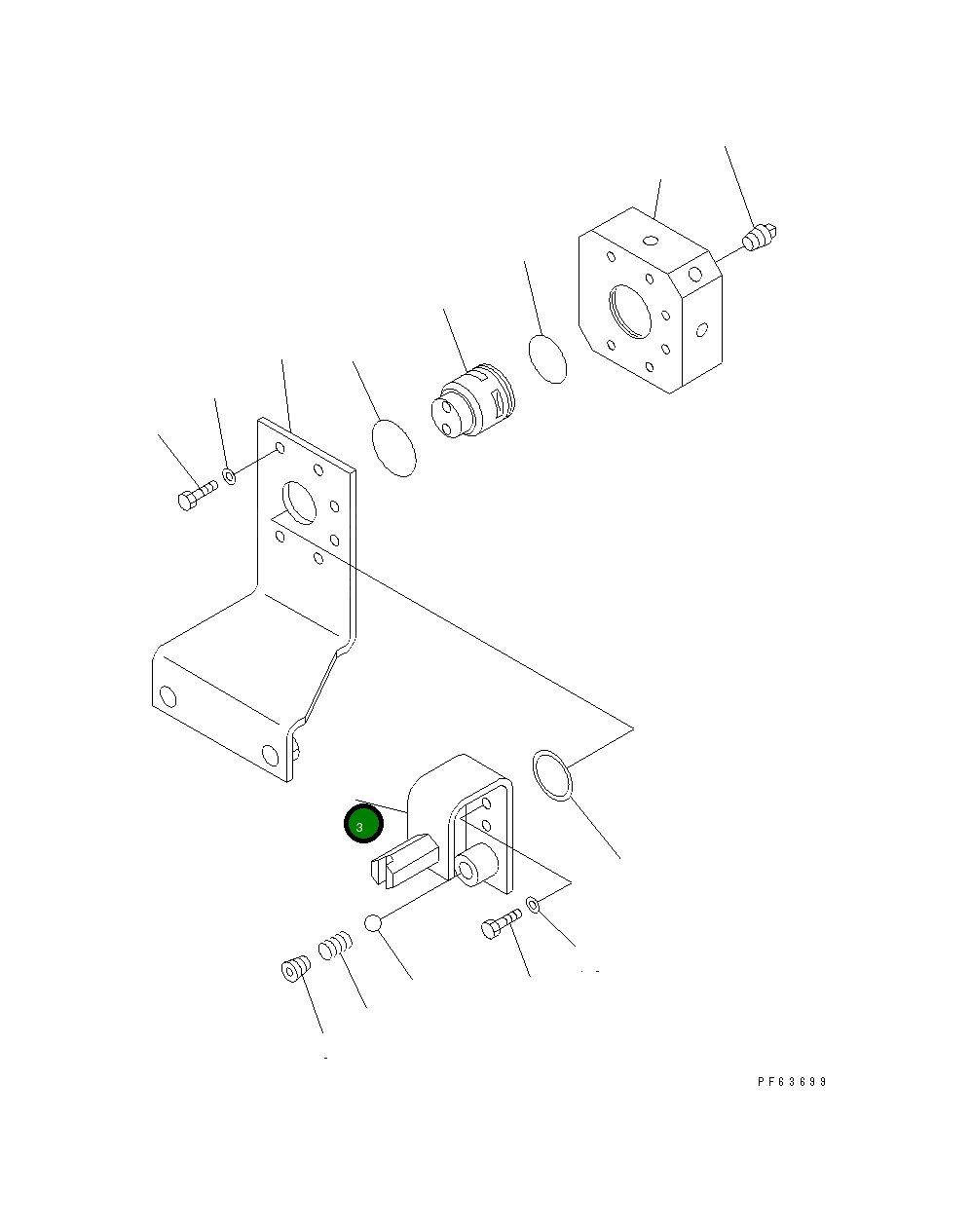 3

PF63699