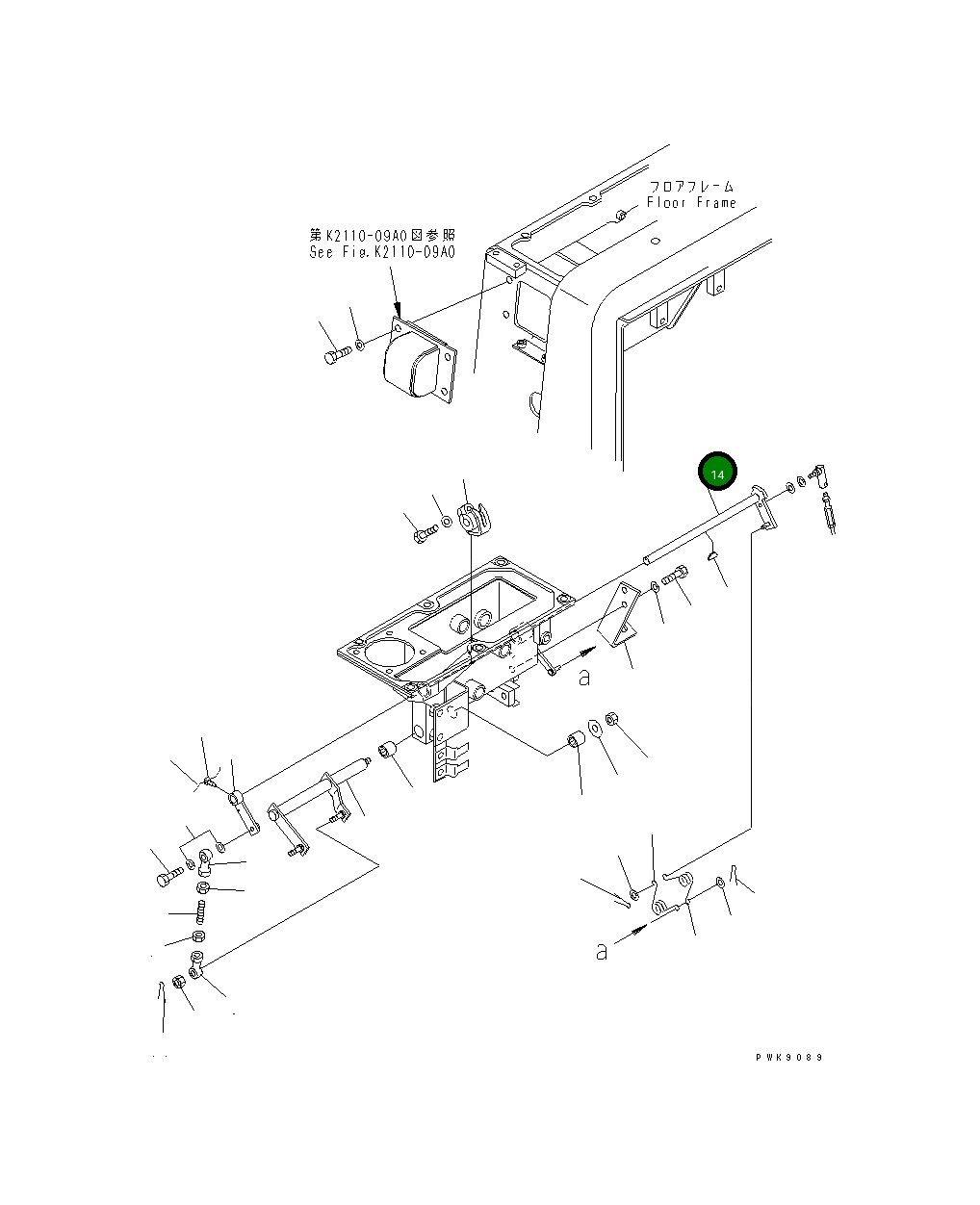 フロアフレーム
Floor Frame

第K2110-09A0図参照
See Fig.K2110-09A0

14

a

a

PWK9089