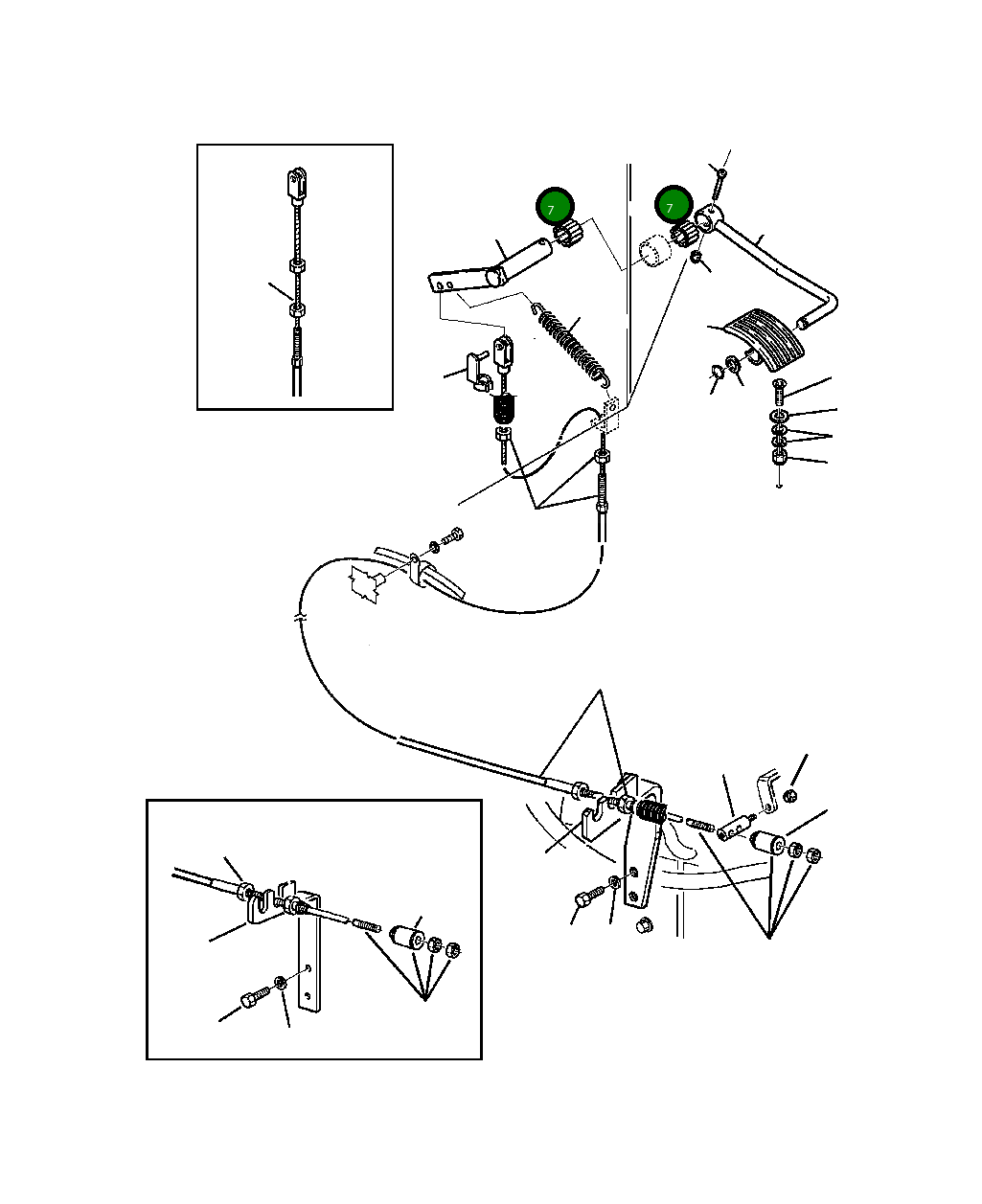 7

7