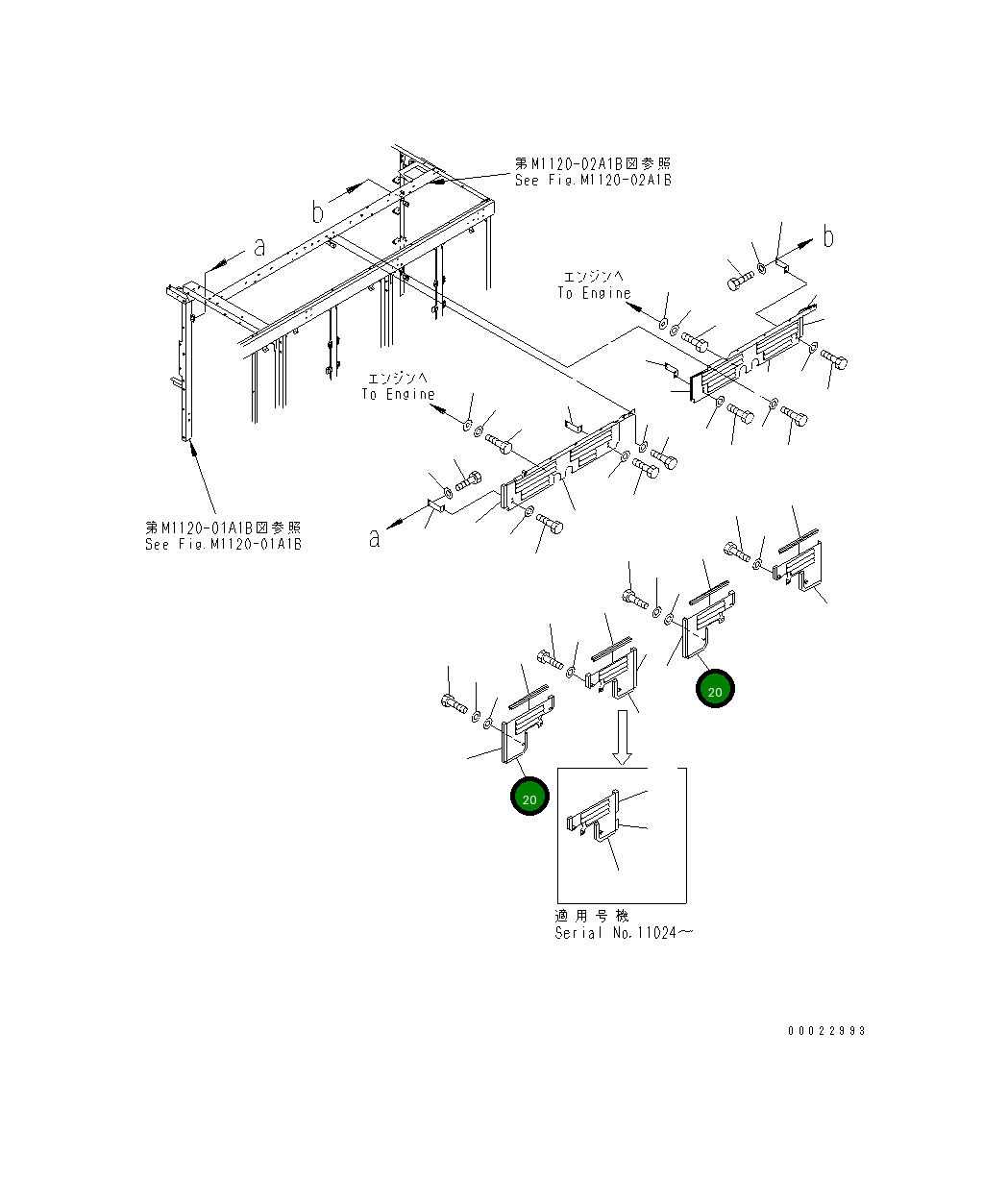 第M1120-02A1B図参照
See Fig.M1120-02A1B

b

a

b

エンジンへ
To Engine

エンジンへ
To Engine

第M1120-01A1B図参照
See Fig.M1120-01A1B

a

20

20

適用号機
Serial No.11024～

00022993