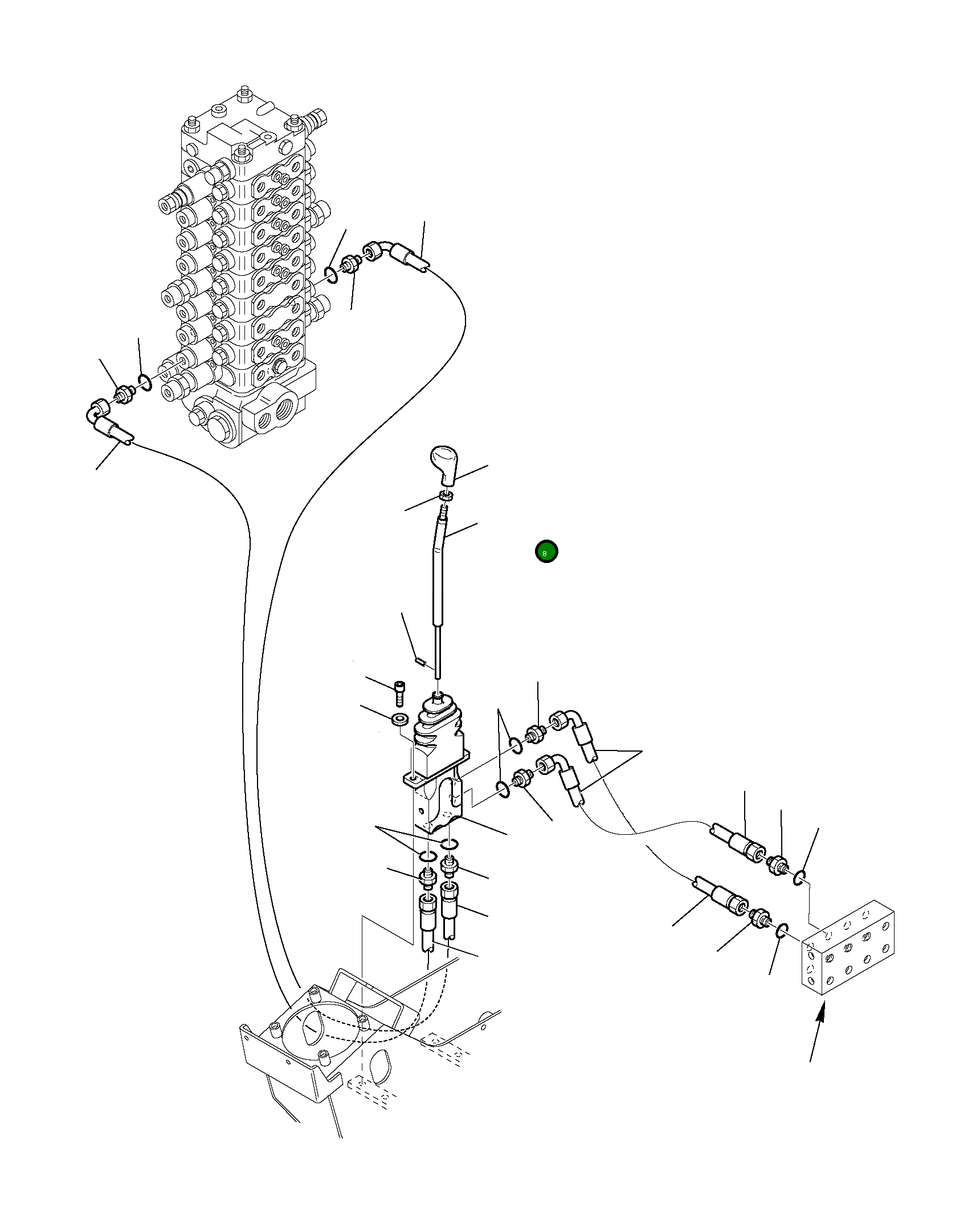 8