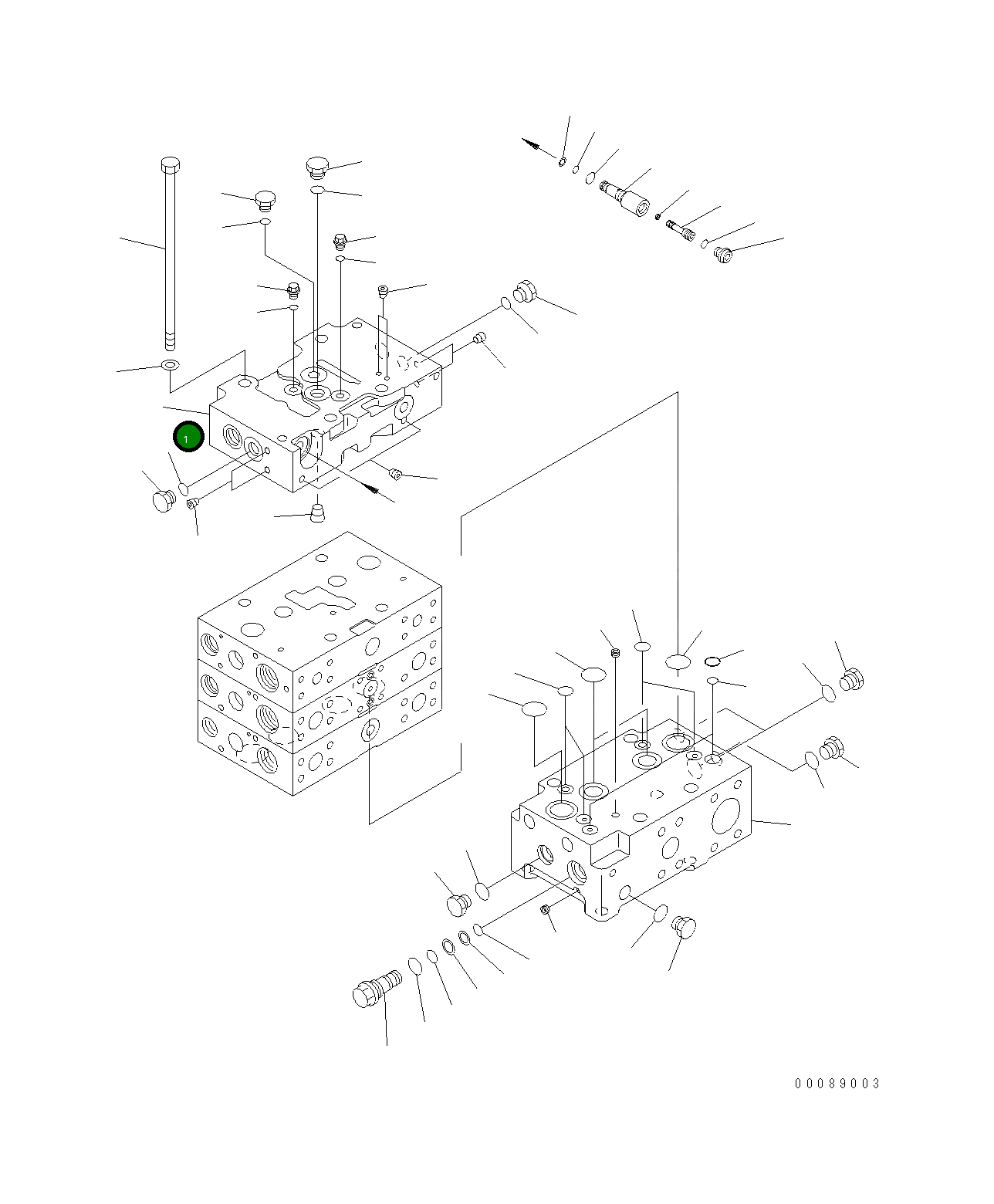 1

00089003