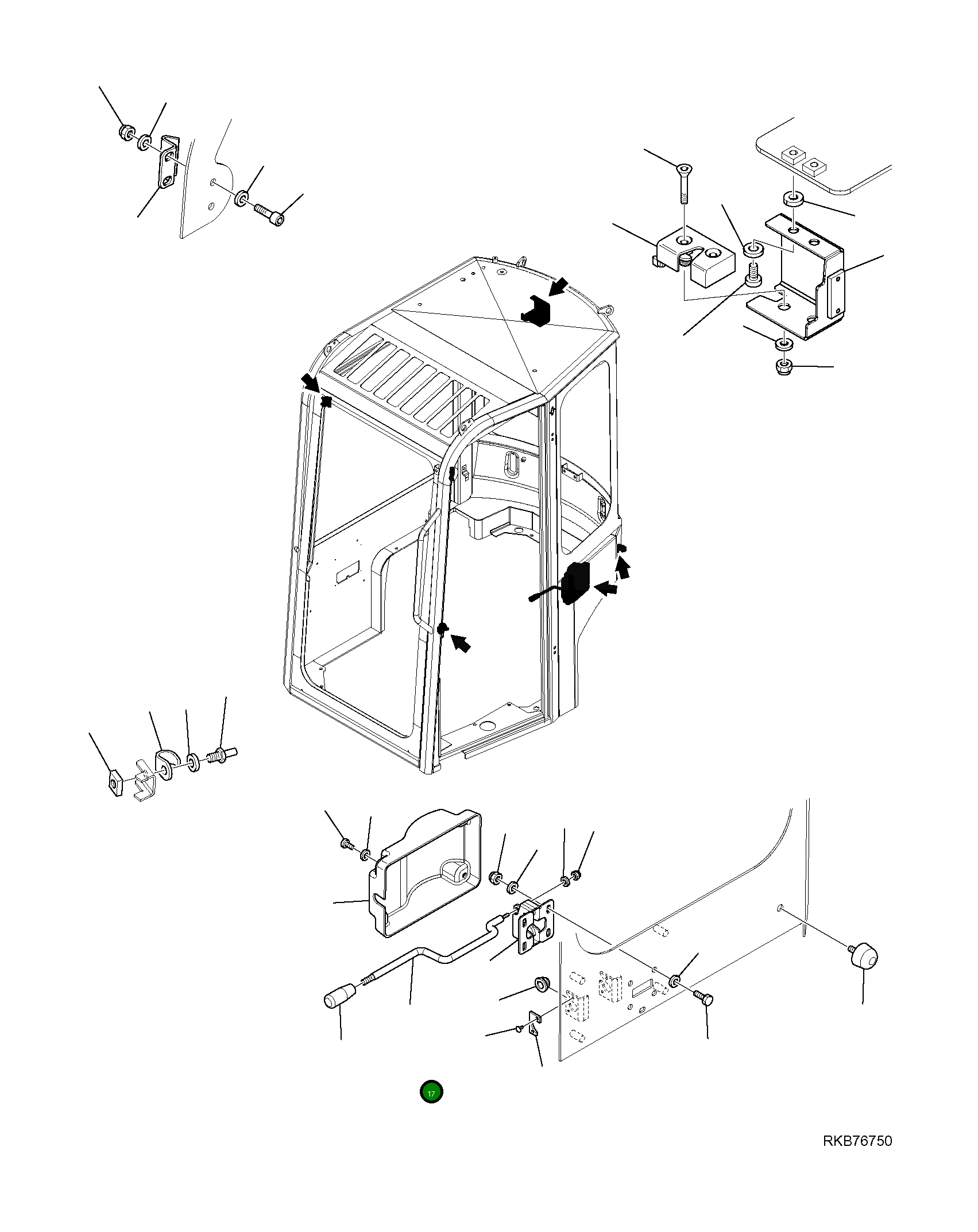 17

RKB76750