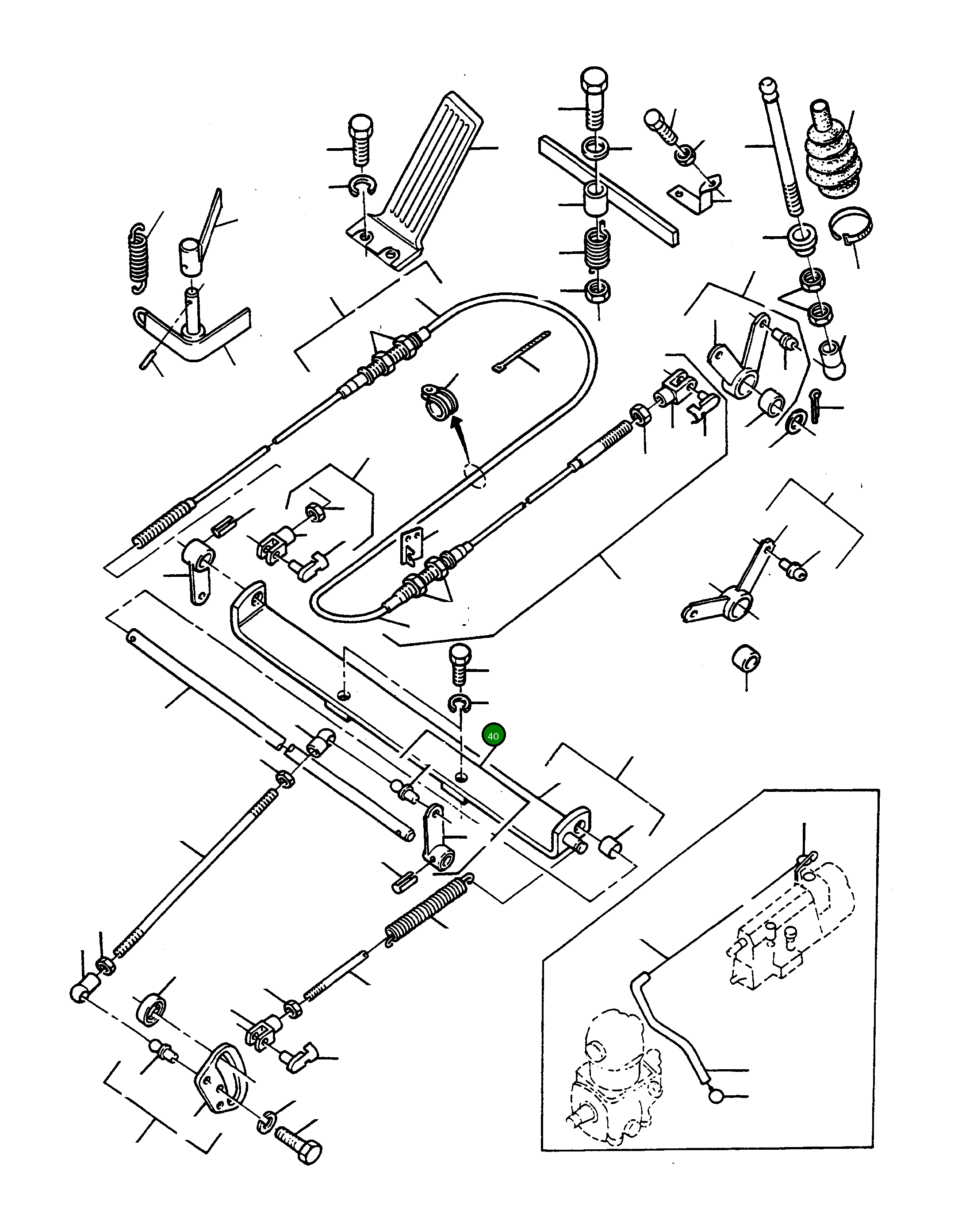 40