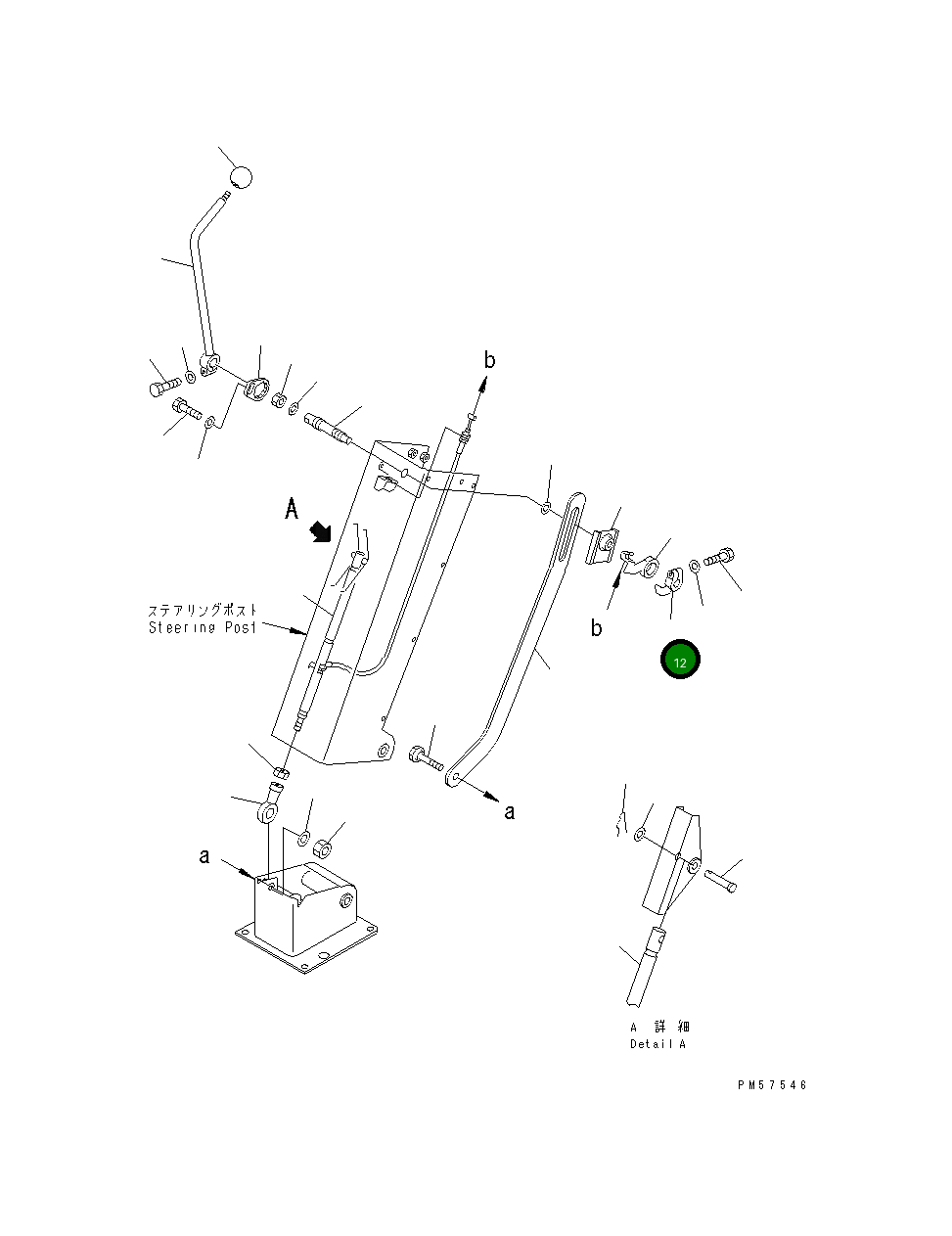 b

A

ステアリングポスト
Steering Post

b

12

a

a

A 詳細
Detail A

PM57546