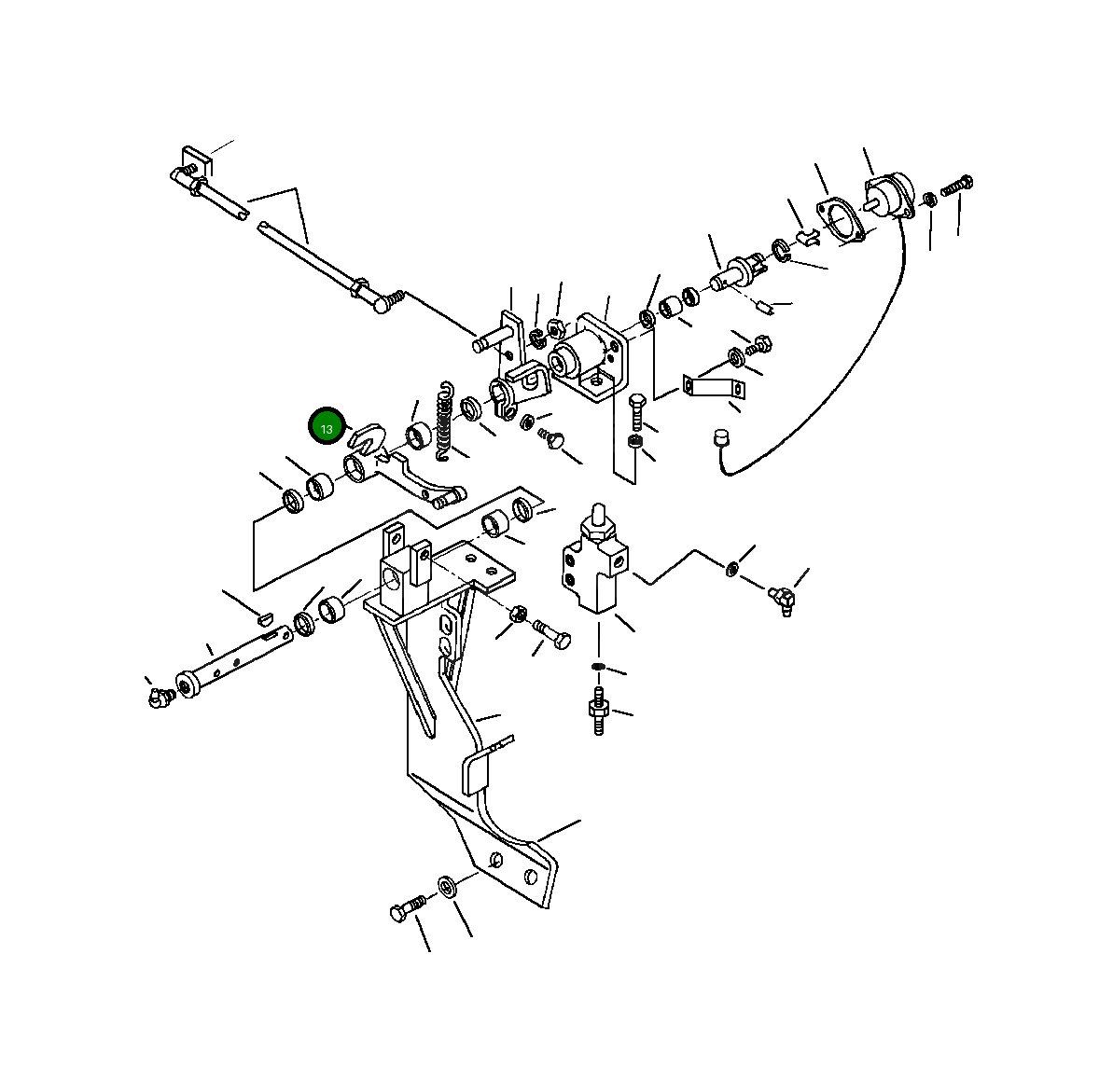 13