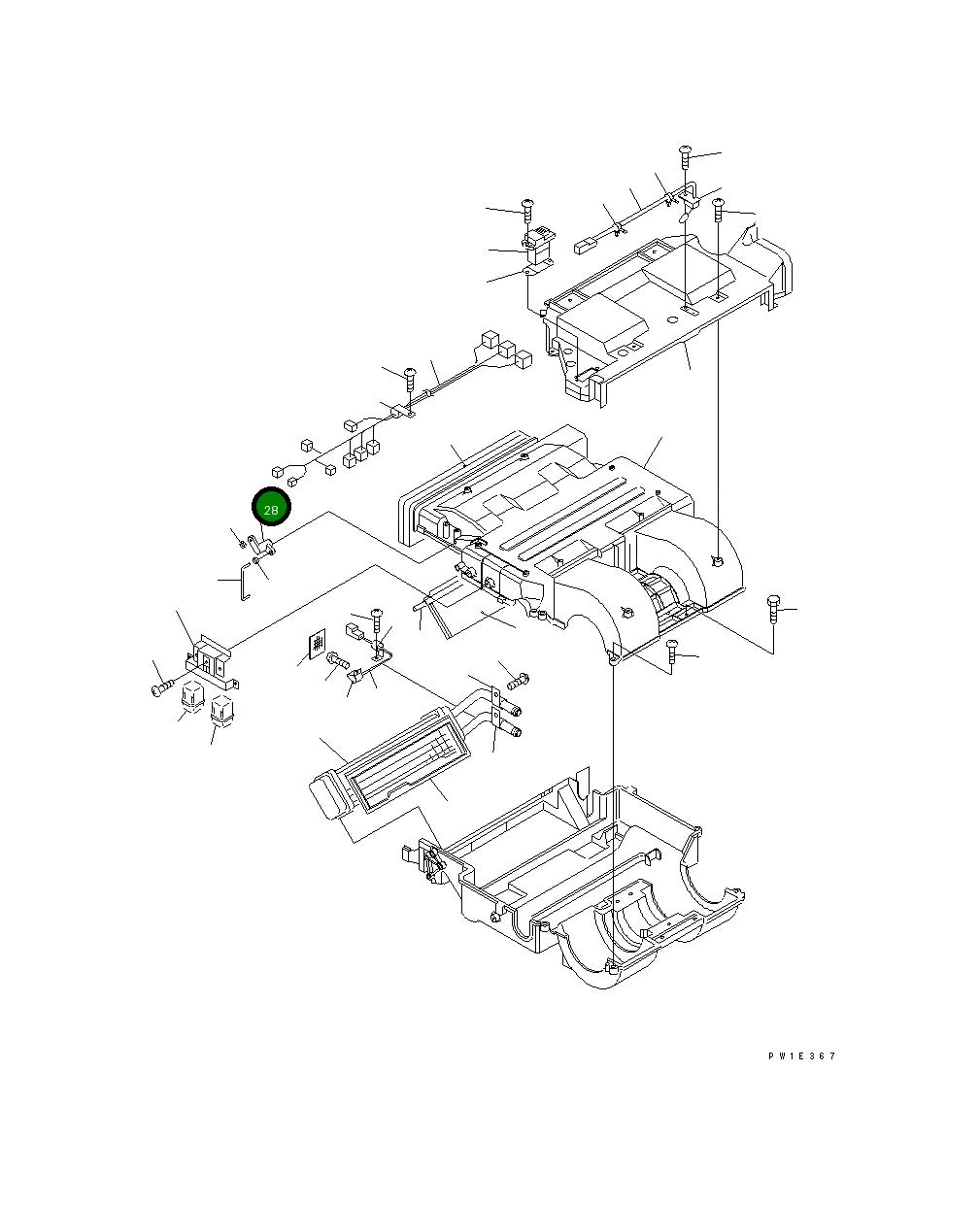 28

PW1E367