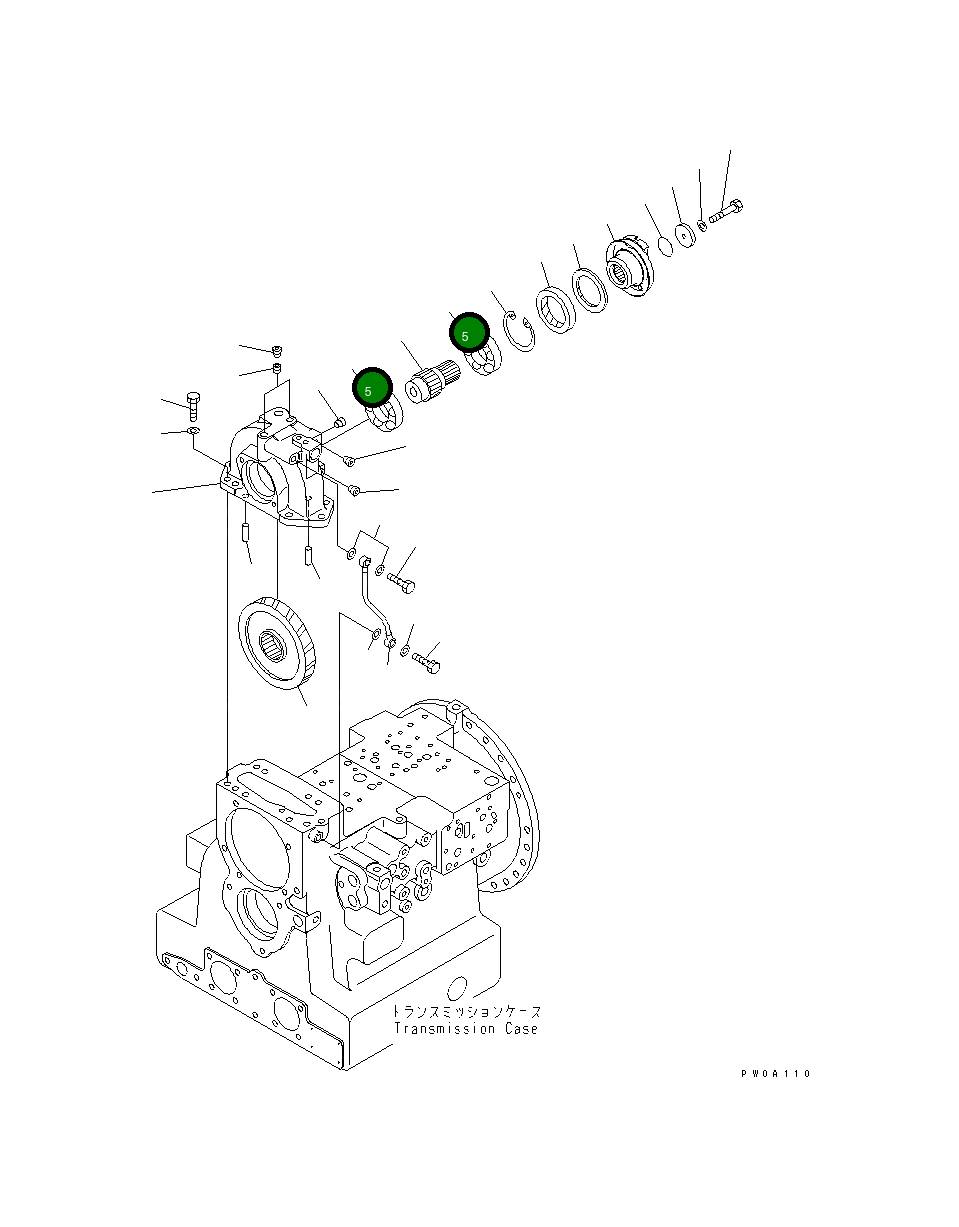 5

5

トランスミッションケース
Transmission Case

PW0A110