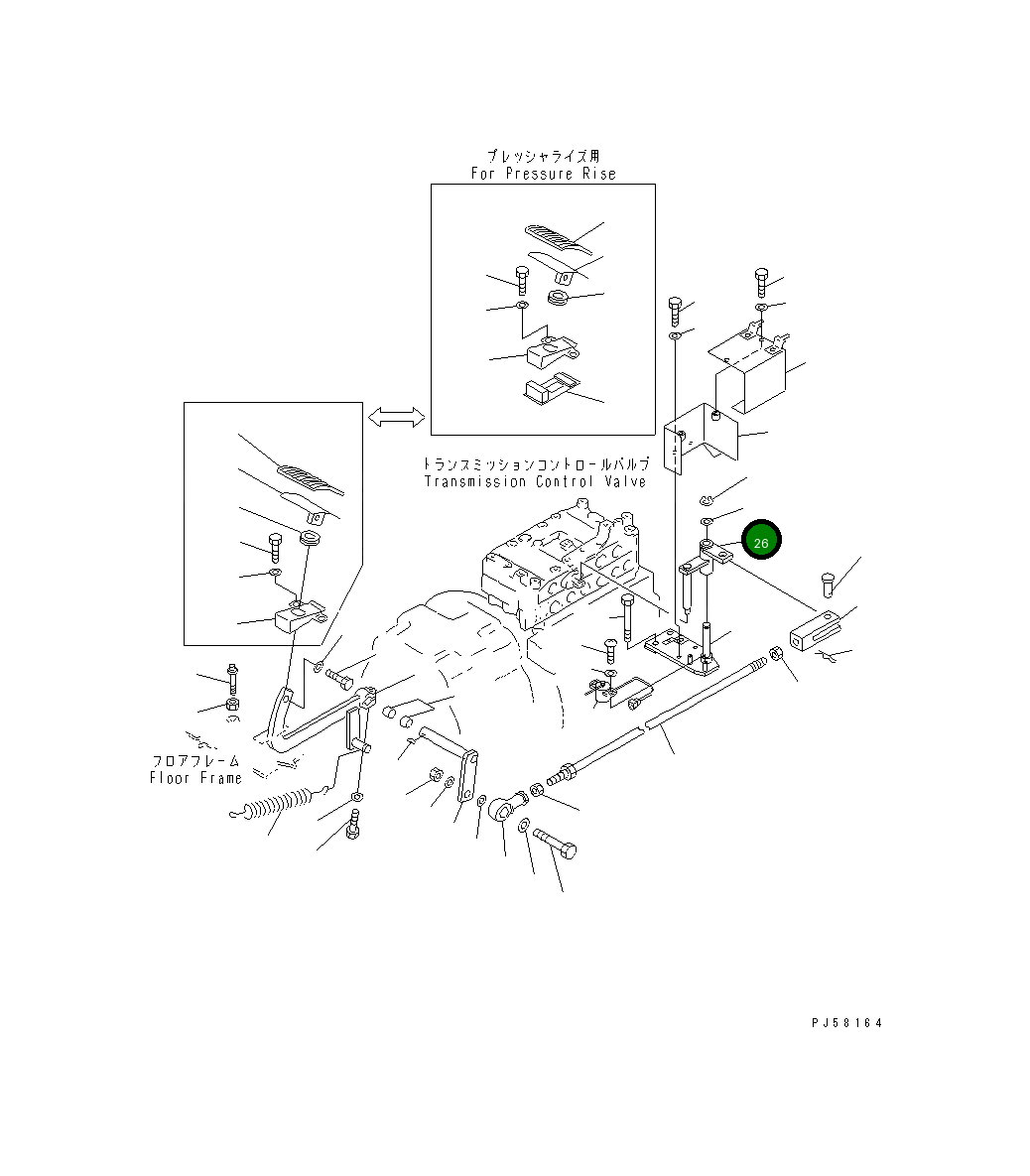 プレッシャライズ用
For Pressure Rise

トランスミッションコントロールバルブ
Transmission Control Valve

26

フロアフレーム
Floor Frame

PJ58164