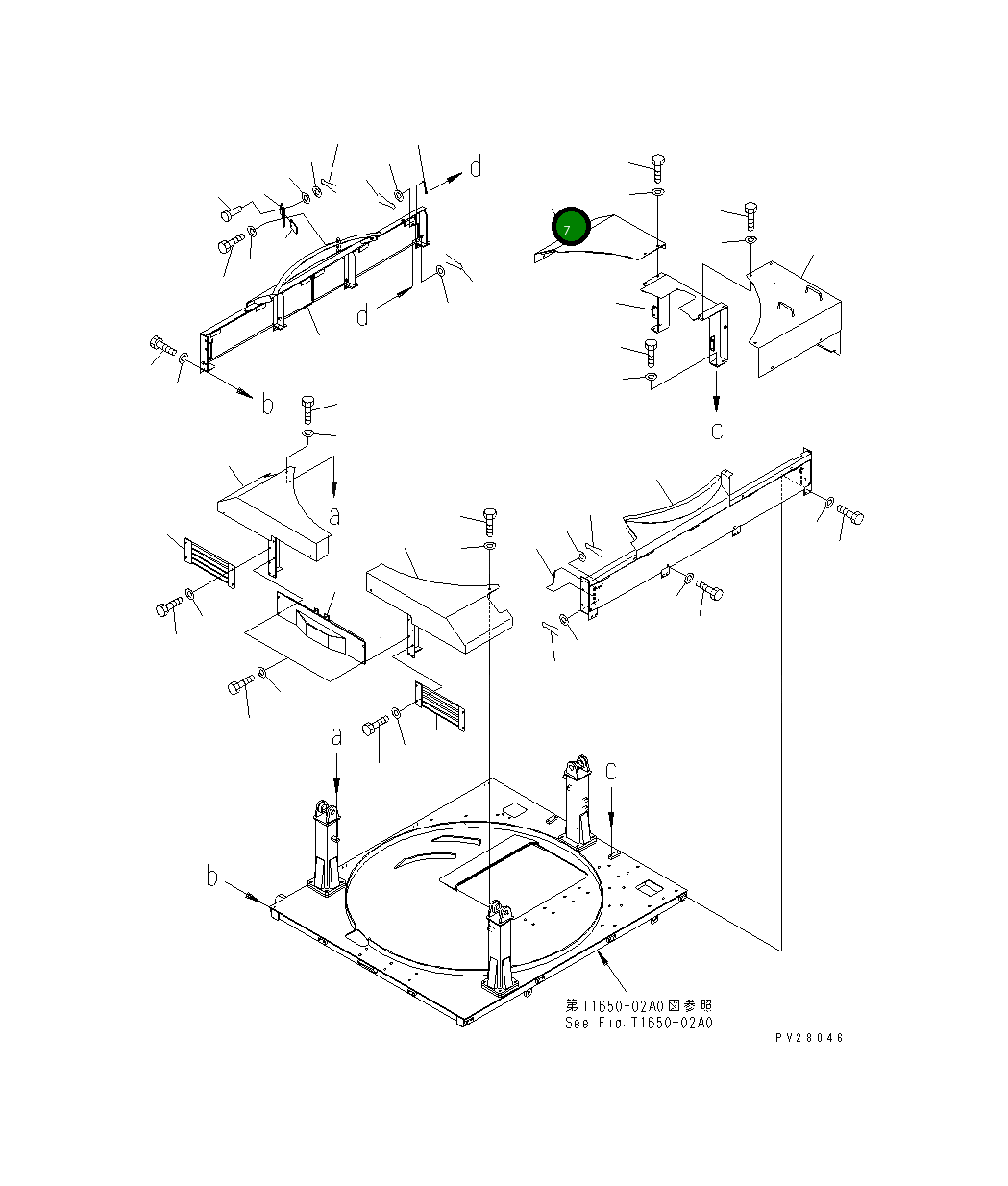 d
7
d
b
c
a
a
c
b
第T1650-02A0図参照
See Fig.T1650-02A0
PV28046