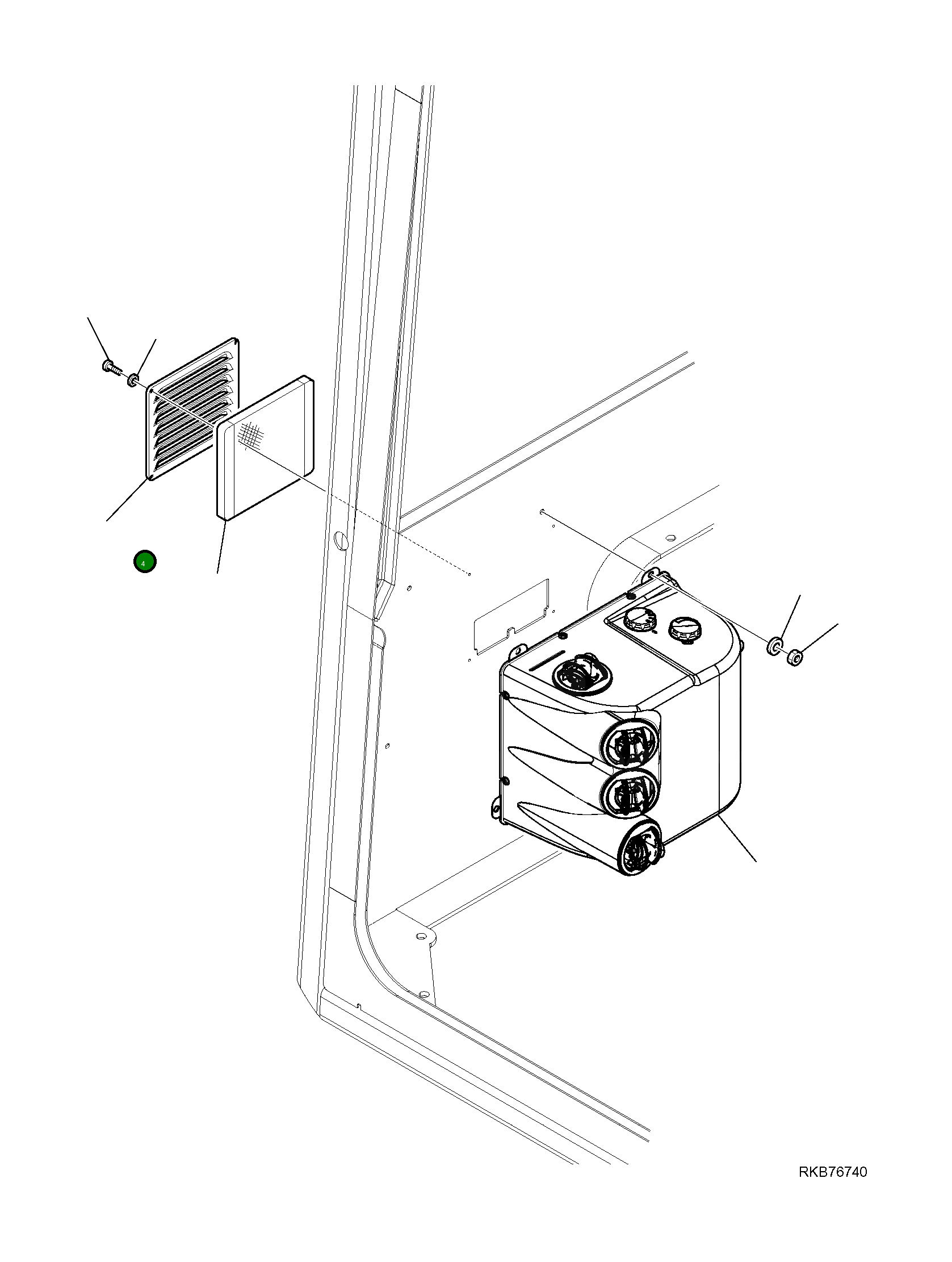 4

RKB76740