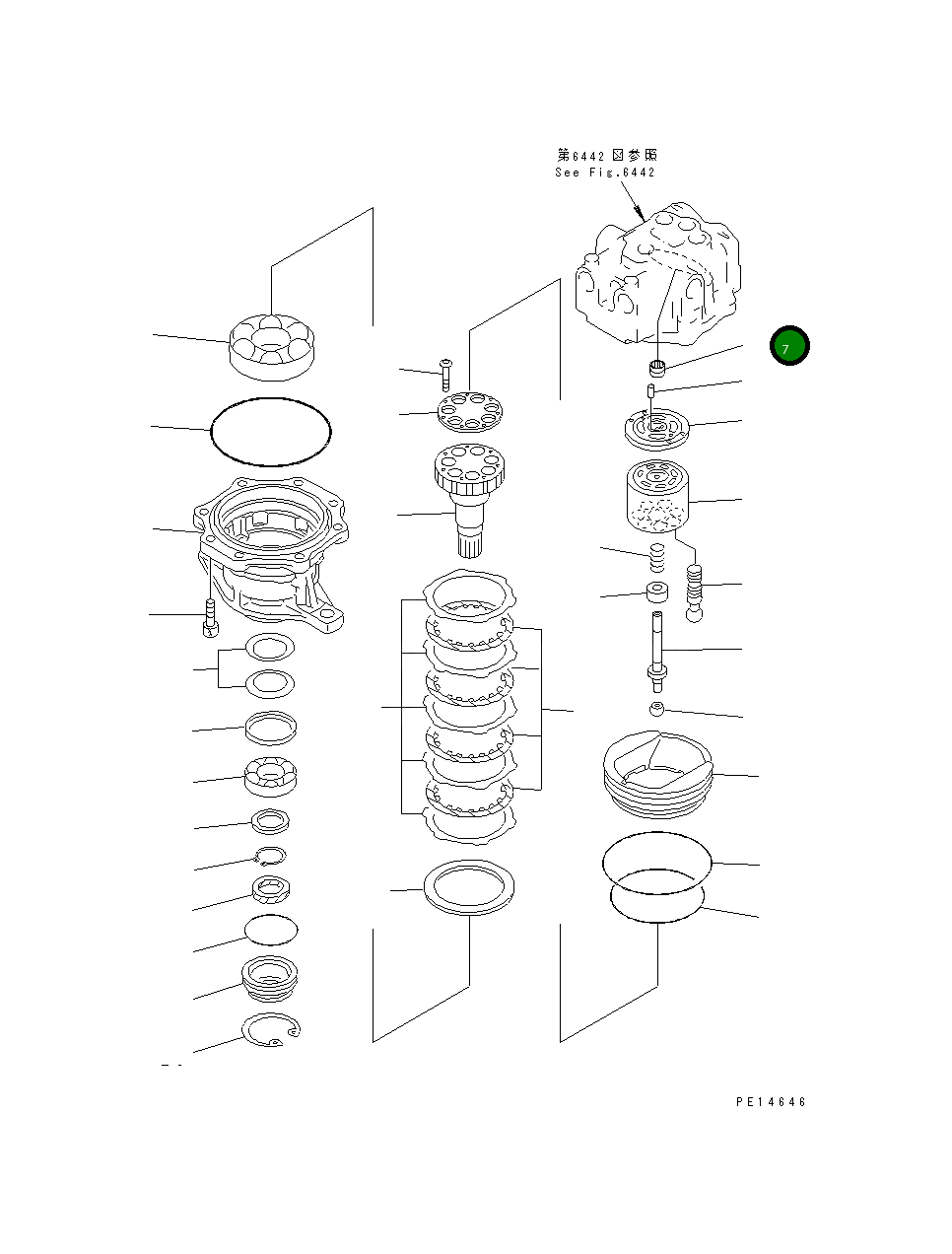 第6442図参照
See Fig.6442

7

PE14646