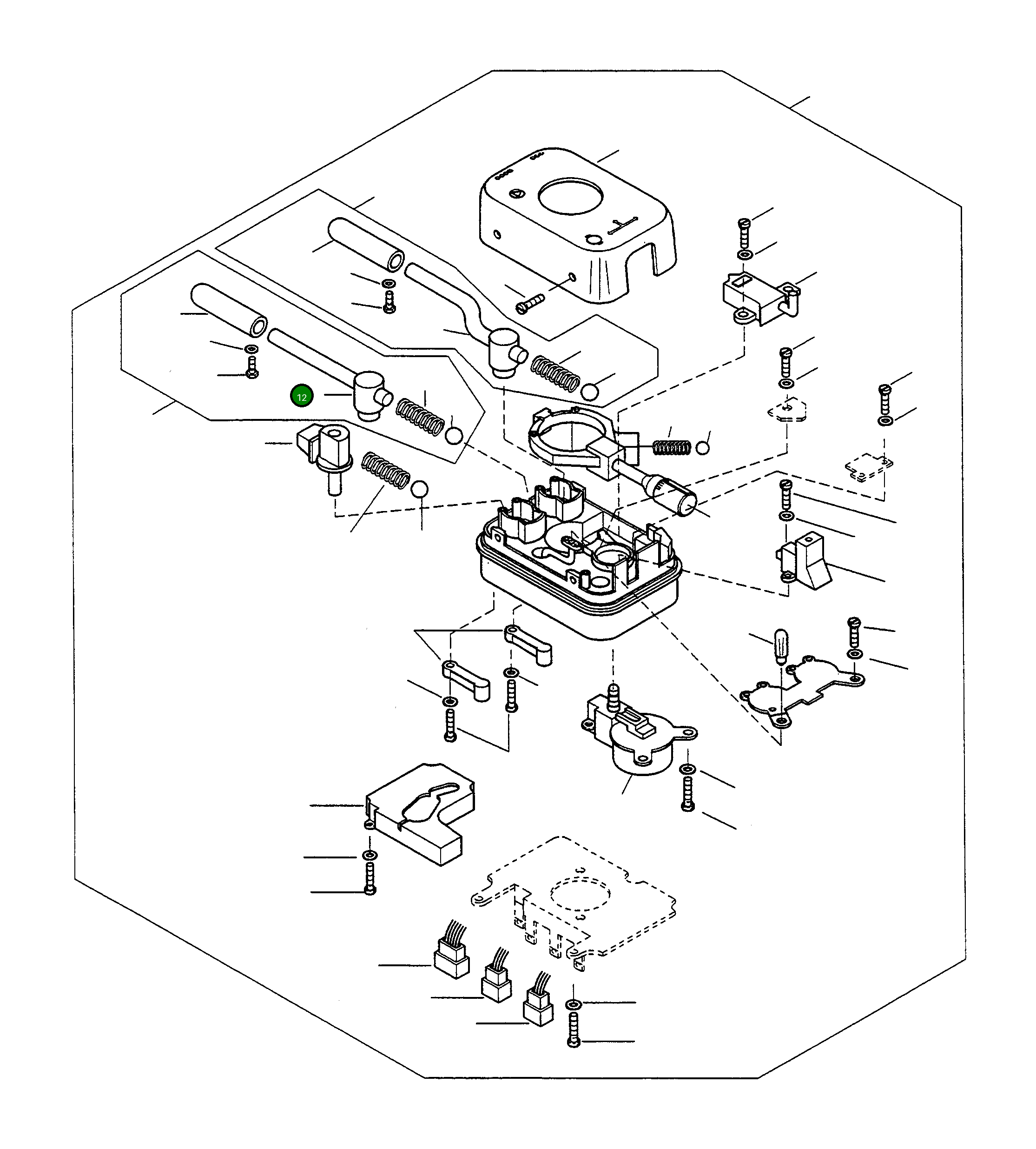 12