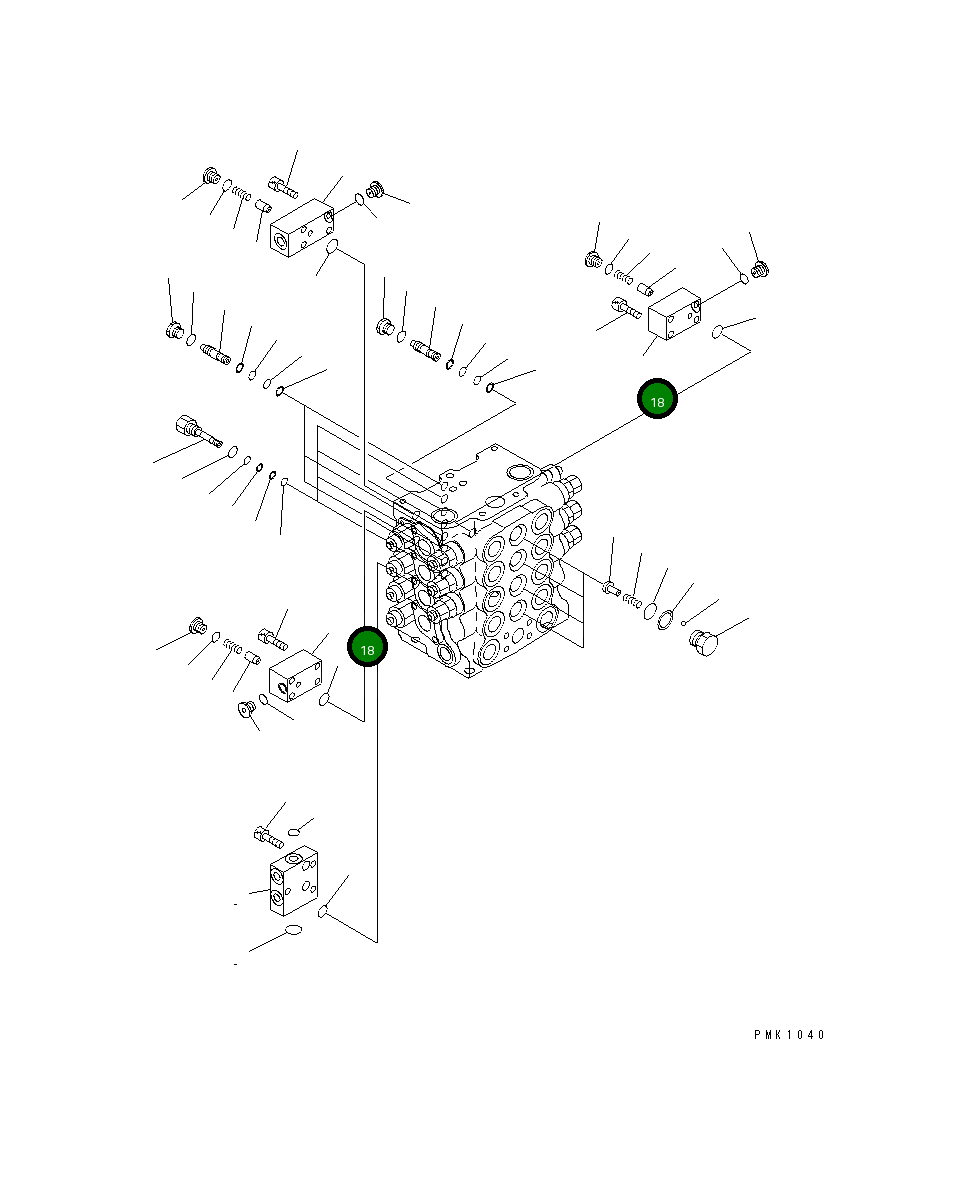 18

18

PMK1040