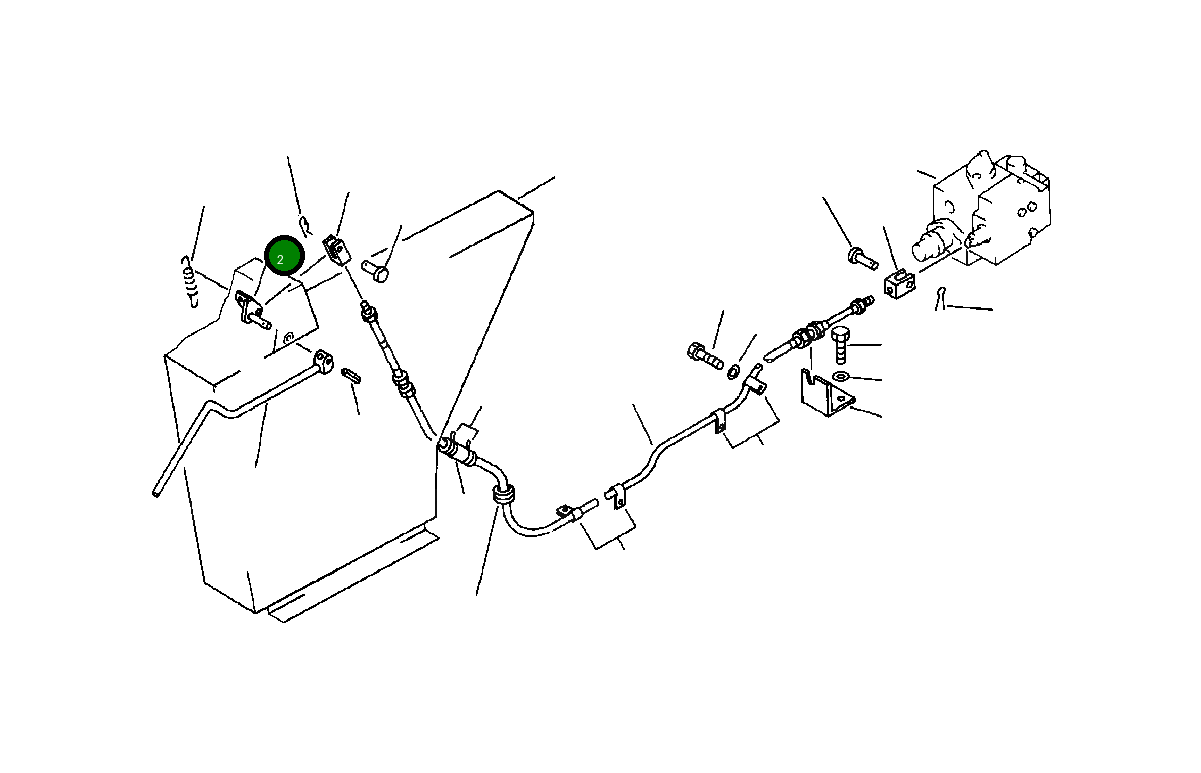 2