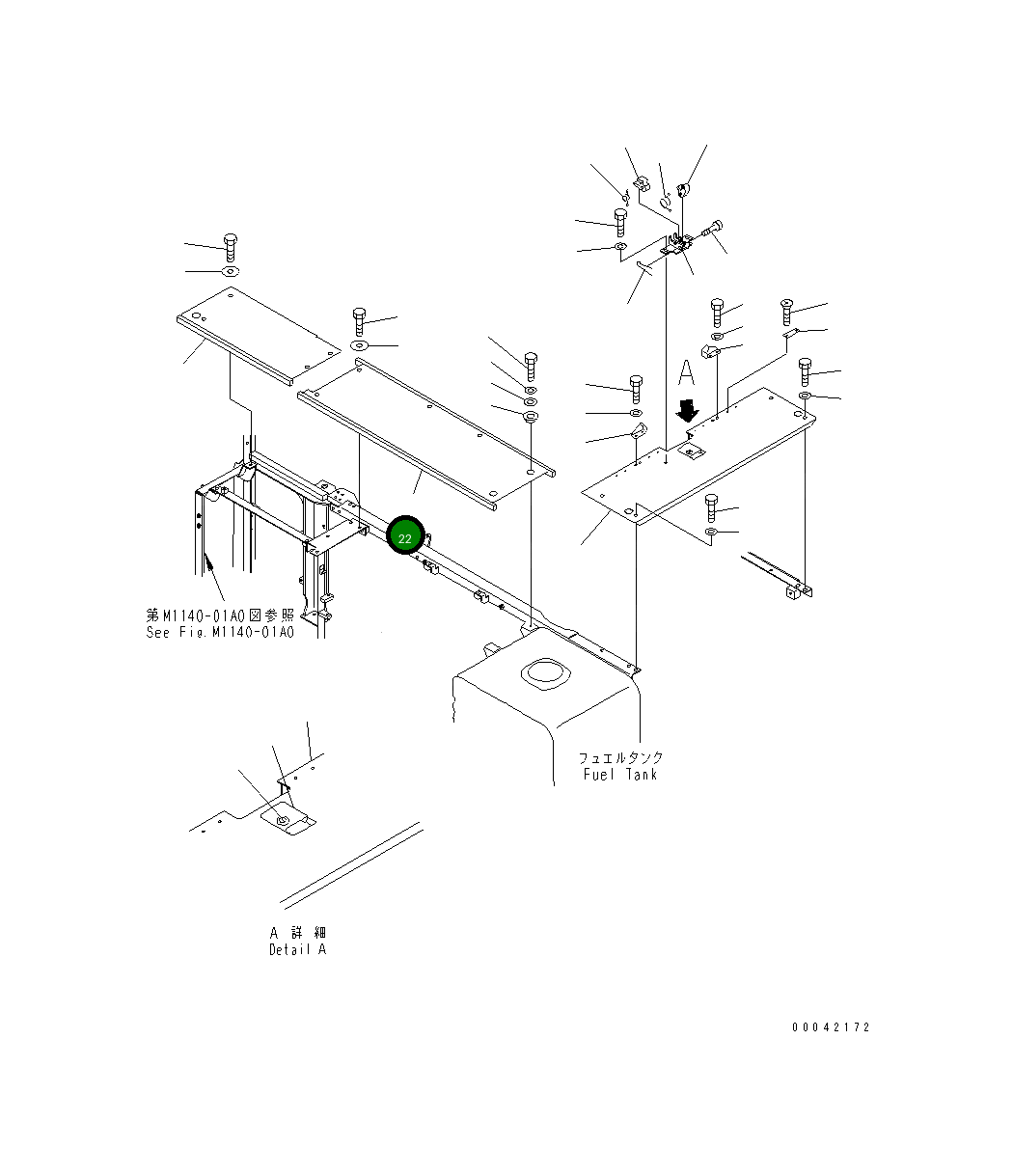 A

22

第M1140-01A0図参照
See Fig.M1140-01A0

フュエルタンク
Fuel Tank

A 詳細
Detail A

00042172