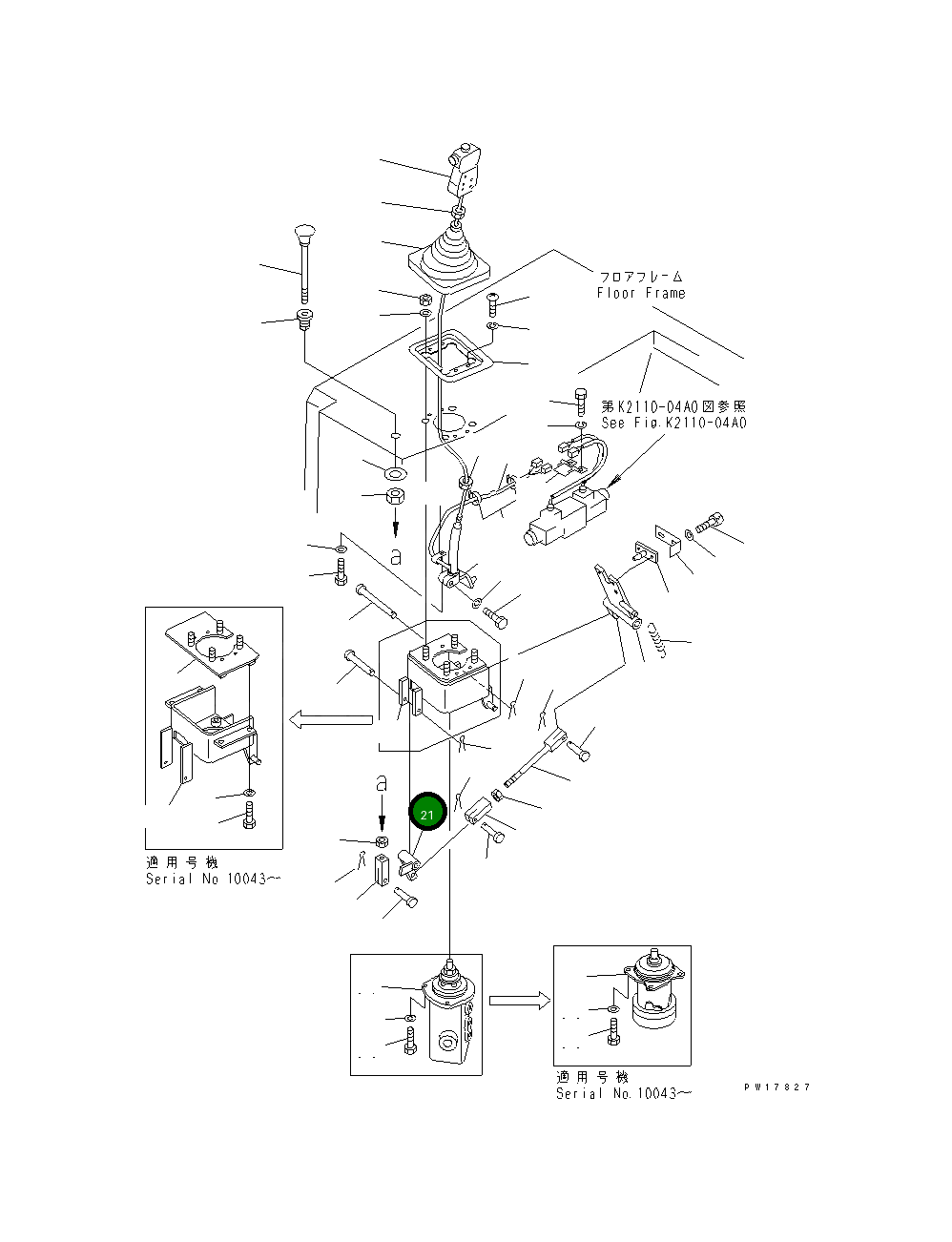 フロアフレーム
Floor Frame

第K2110-04A0図参照
See Fig.K2110-04A0

a

a

21

適用号機
Serial No 10043~

適用号機
Serial No.10043~

PW17827