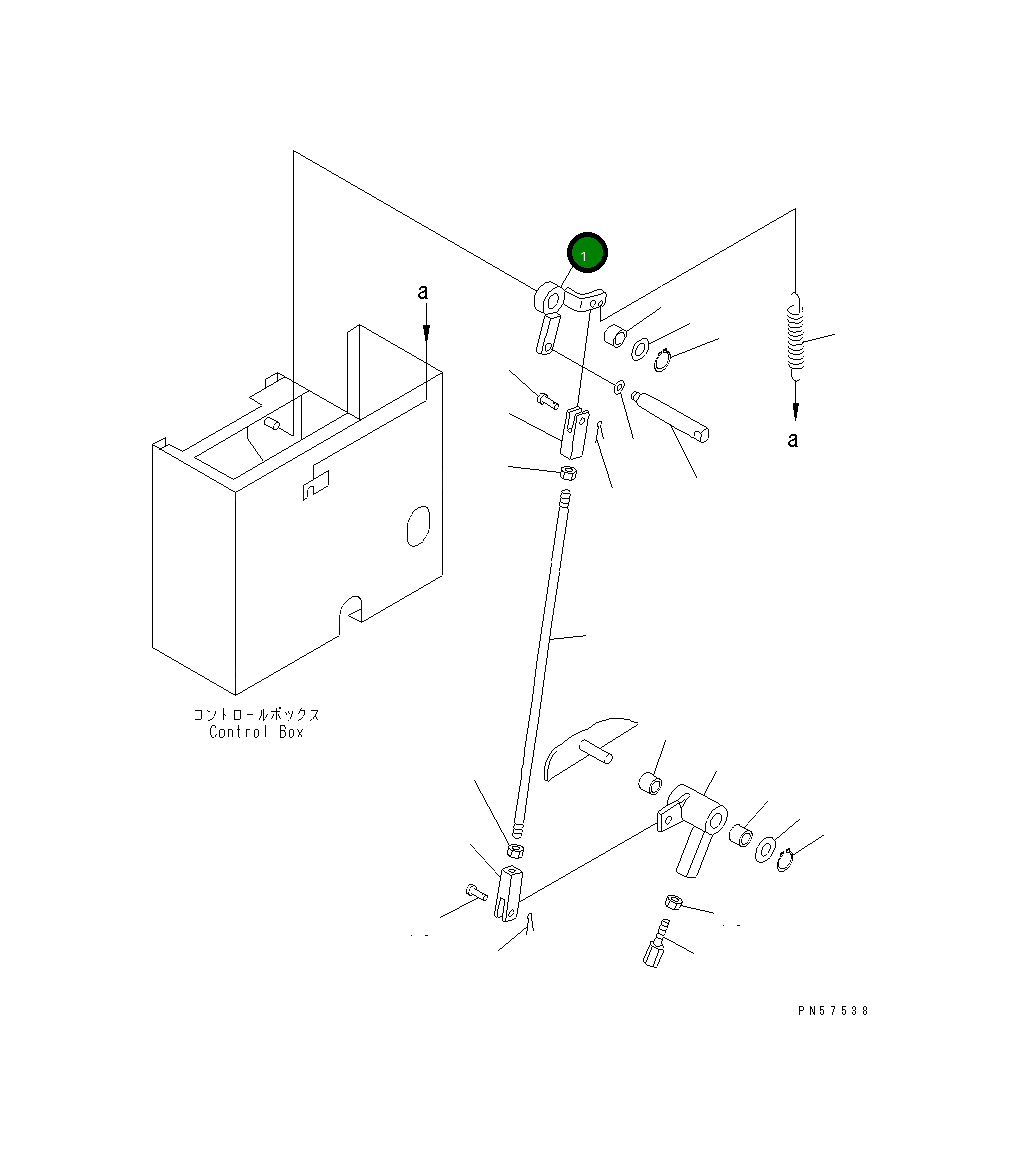 1

a

a

コントロールボックス
Control Box

PN57538