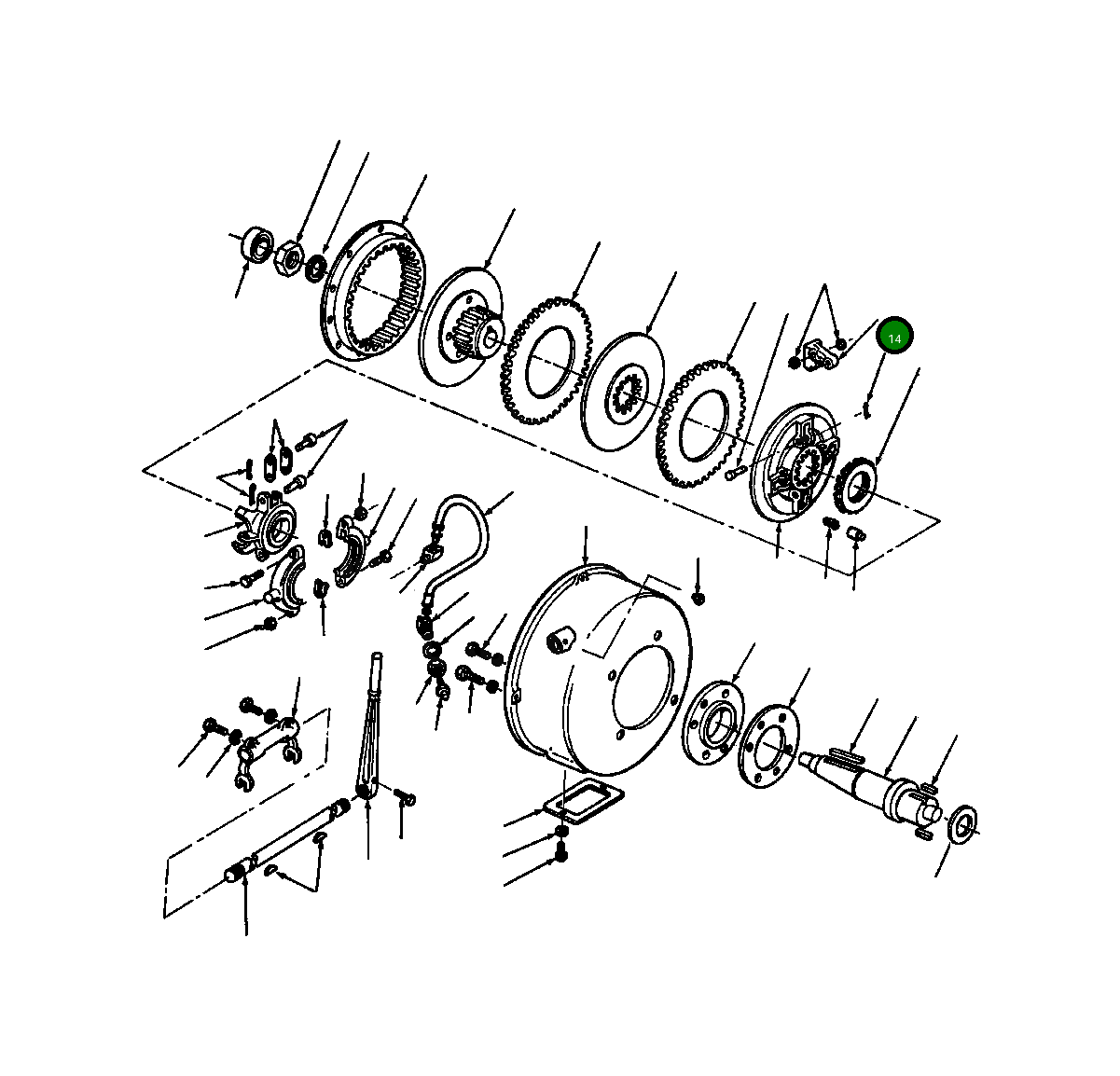 14