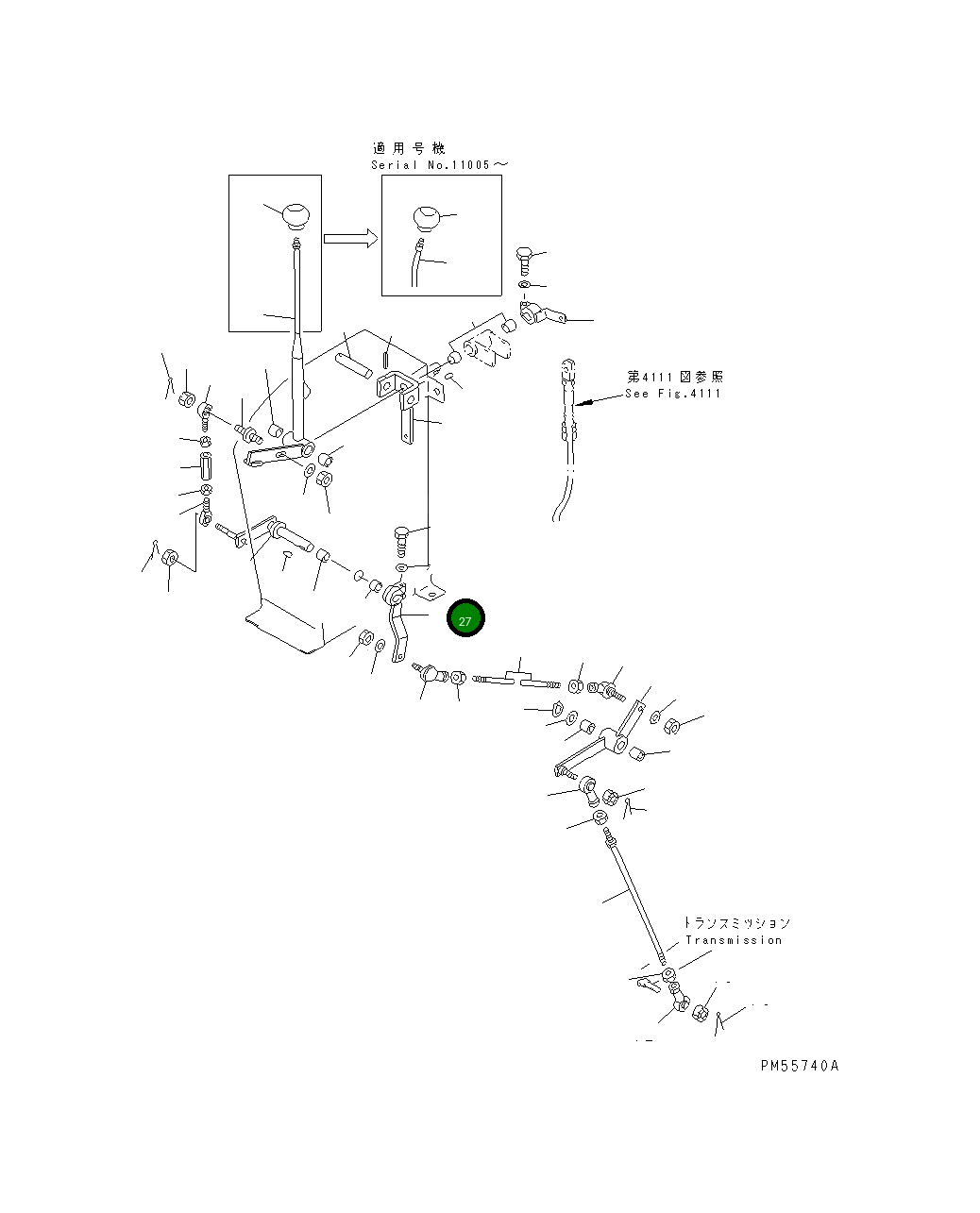 適用号機
Serial No.11005～

第4111図参照
See Fig.4111

27

トランスミッション
Transmission

PM55740A