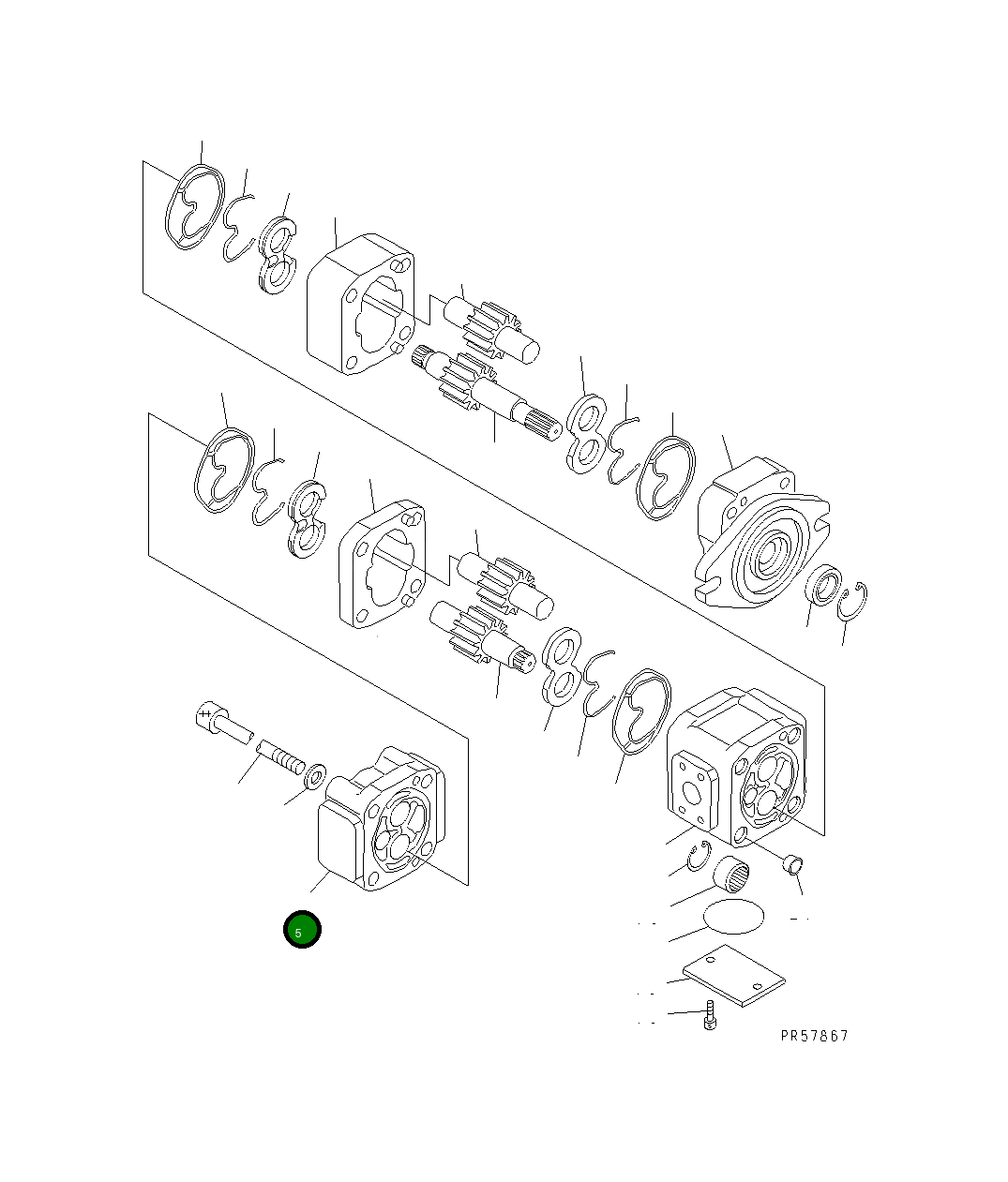 5

PR57867