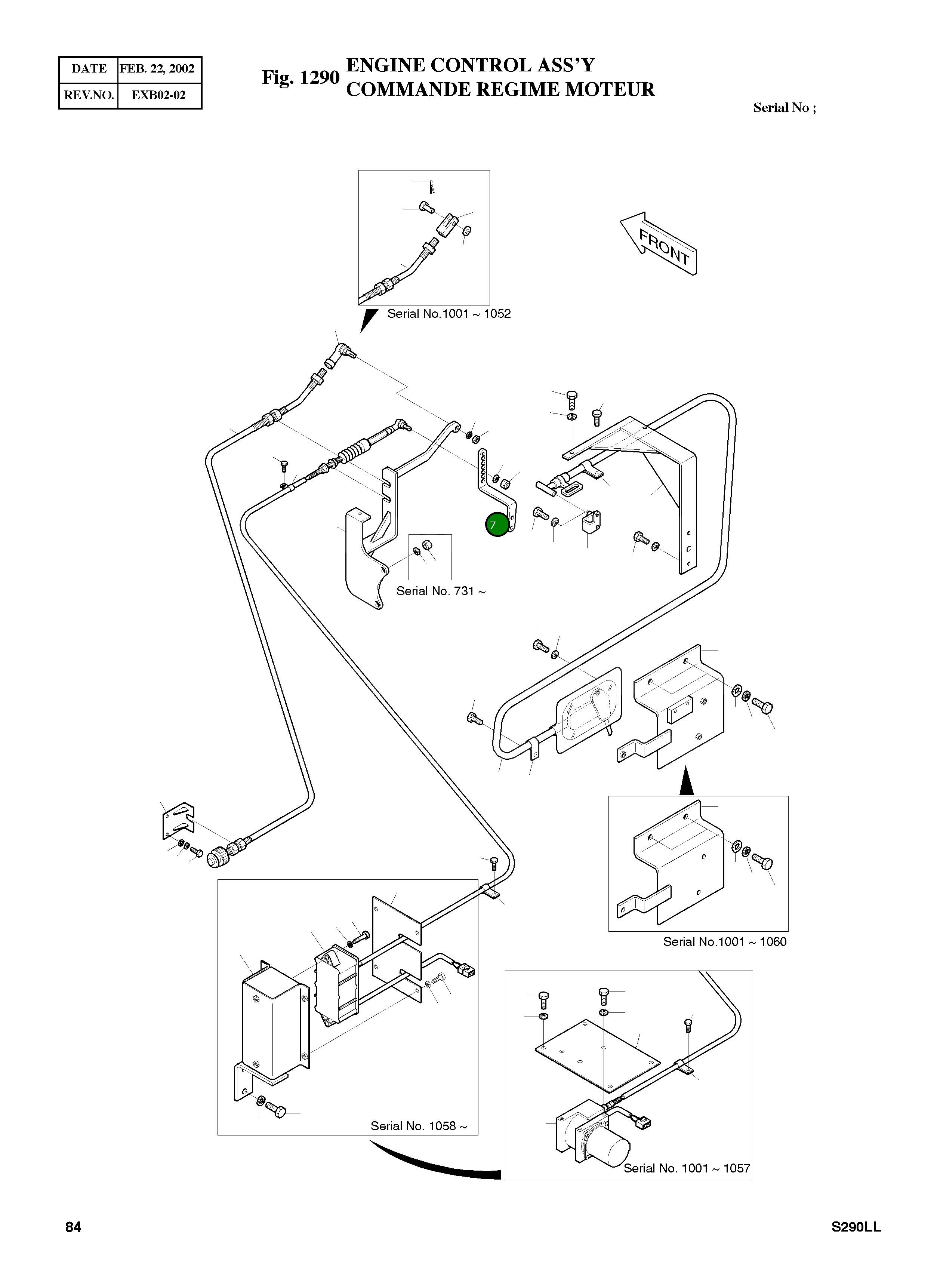 | DATE | FEB. 22, 2002 |
|---|---|
| REV.NO. | EXB02-02 |

Fig. 1290 ENGINE CONTROL ASS'Y
COMMANDE REGIME MOTEUR

Serial No ;

FRONT

Serial No.1001 ~ 1052

7

Serial No. 731 ~

Serial No.1001 ~ 1060

Serial No. 1058 ~

Serial No. 1001 ~ 1057

84

S290LL