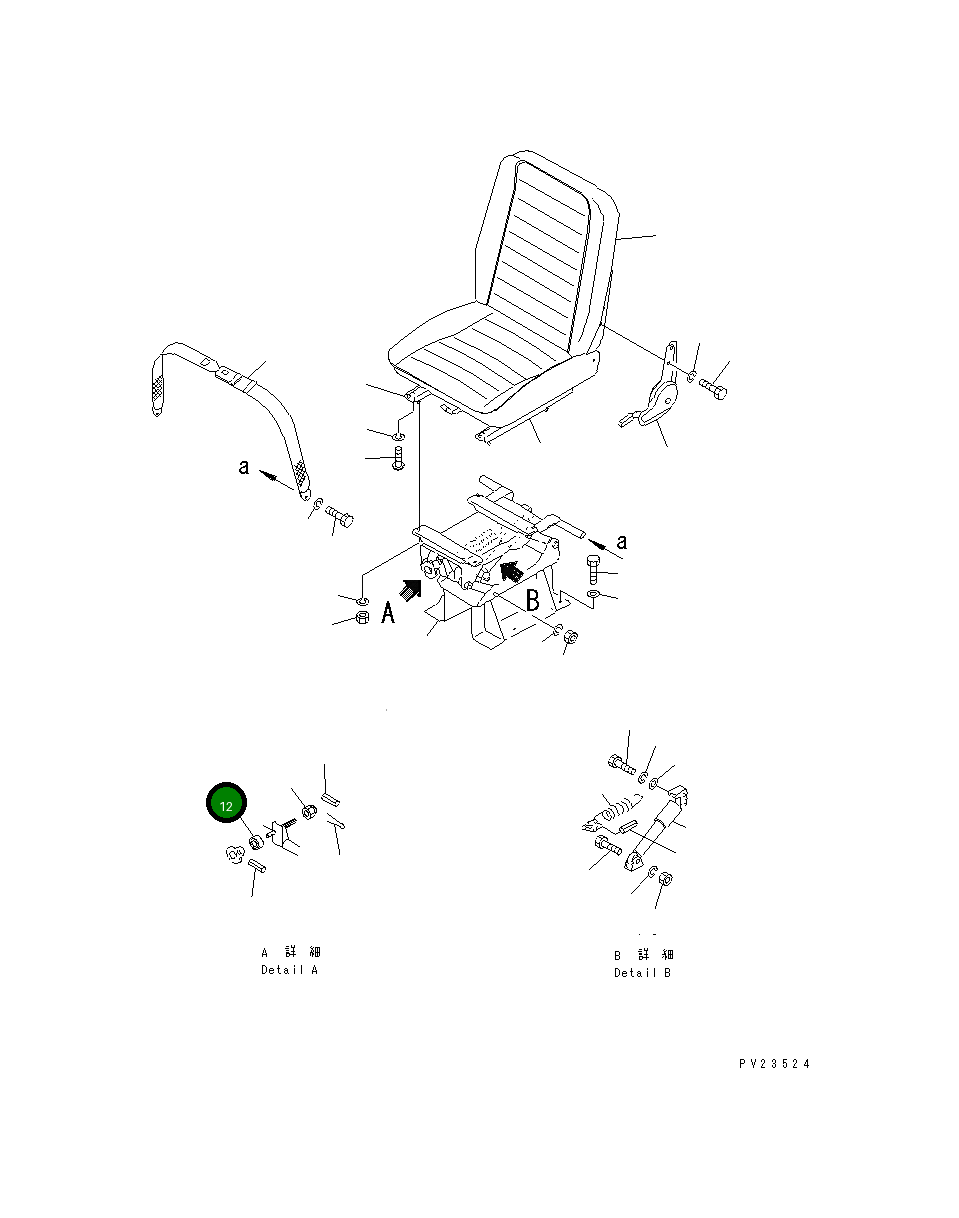 a

a

A

B

12

A 詳 細
Detail A

B 詳 細
Detail B

PV23524